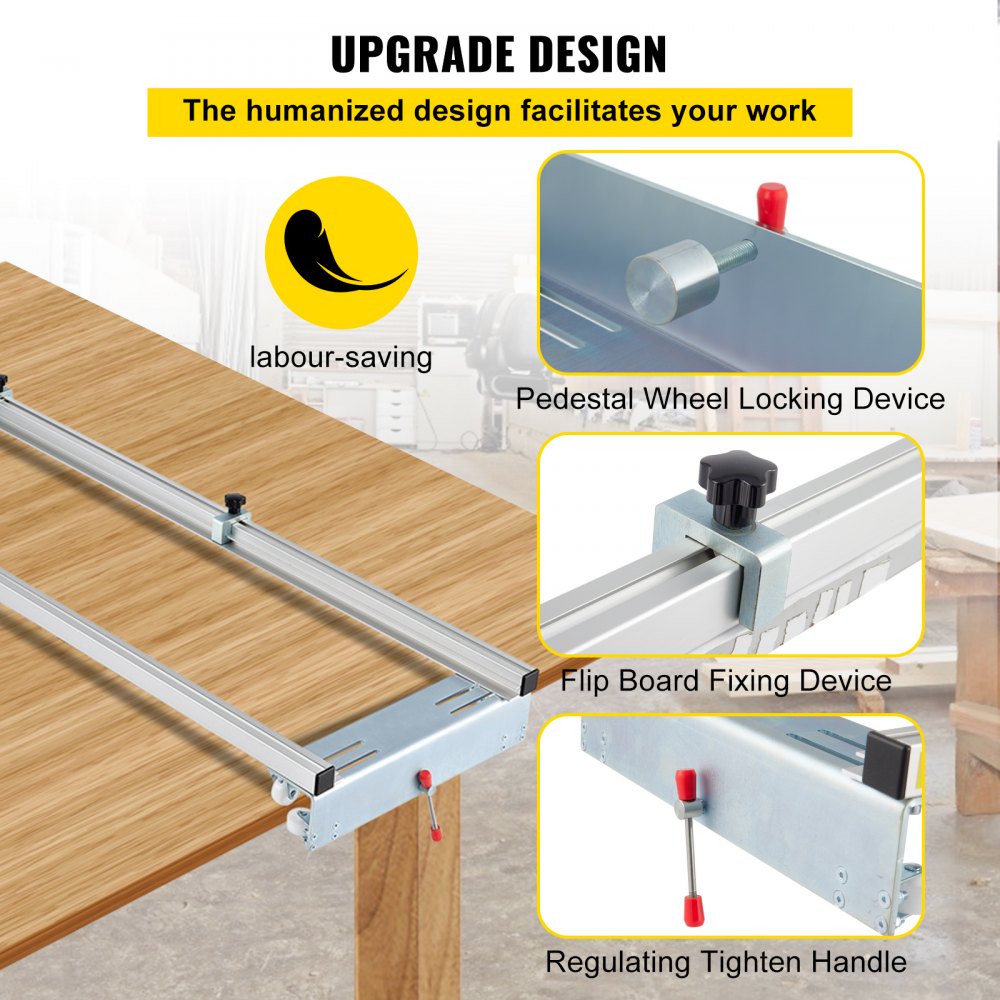 UPGRADE DESIGN

The humanized design facilitates your work

labour-saving

Pedestal Wheel Locking Device

Flip Board Fixing Device

Regulating Tighten Handle