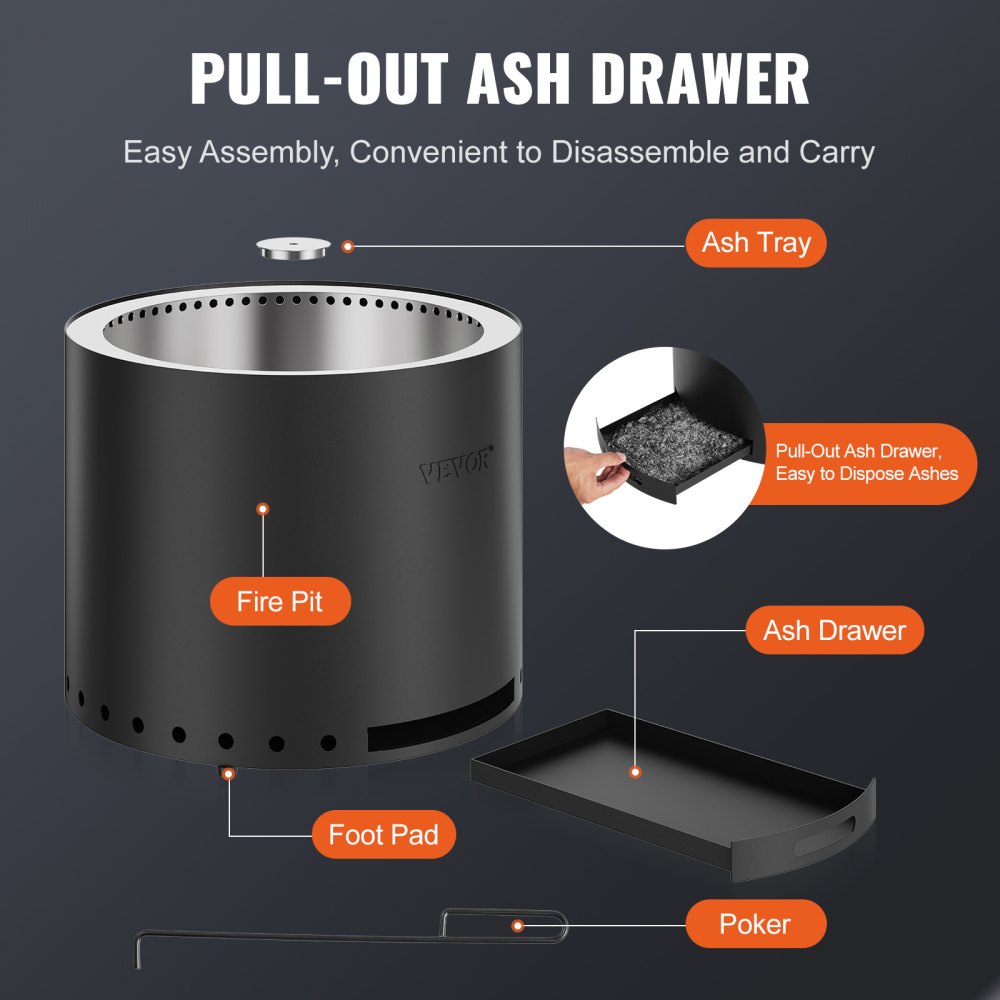 PULL-OUT ASH DRAWER

Easy Assembly, Convenient to Disassemble and Carry

Ash Tray

VEVOR

Pull-Out Ash Drawer, Easy to Dispose Ashes

Fire Pit

Ash Drawer

Foot Pad

Poker