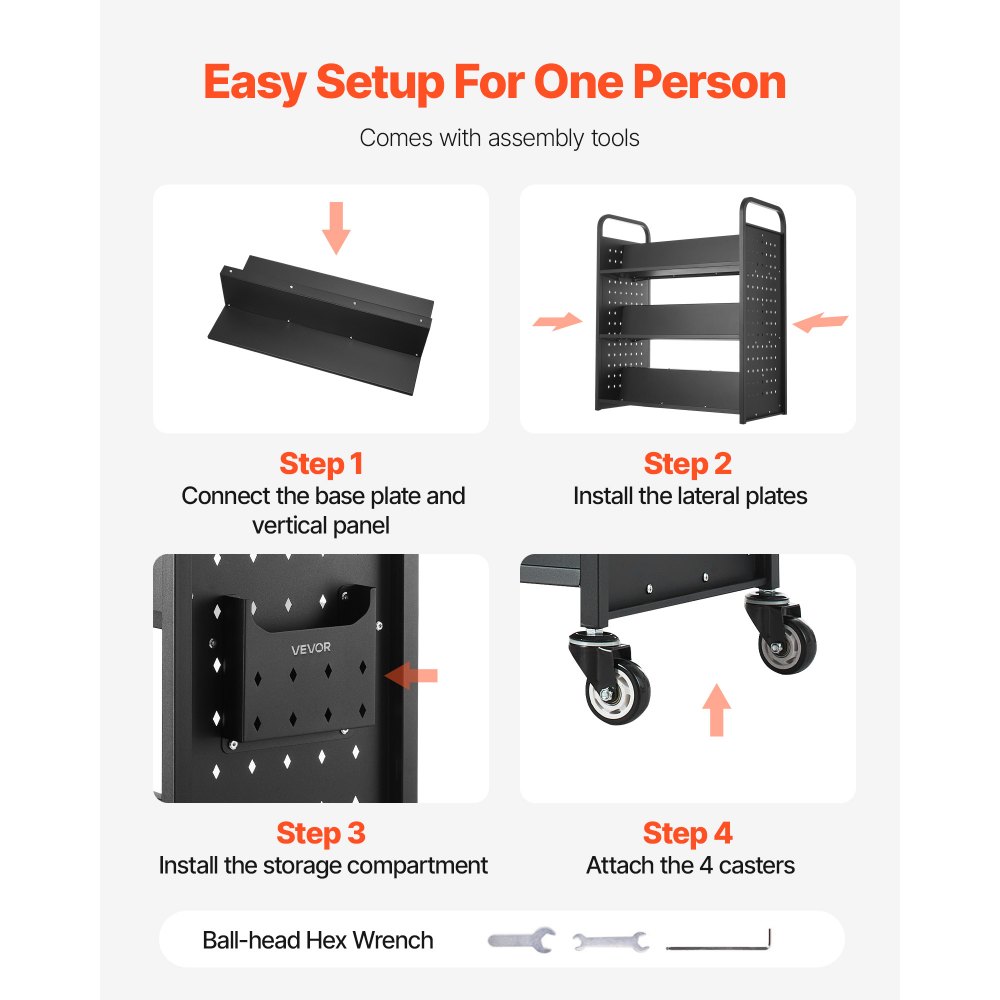 Easy Setup For One Person

Comes with assembly tools

Step 1
Connect the base plate and vertical panel

Step 2
Install the lateral plates

VEVOR

Step 3
Install the storage compartment

Step 4
Attach the 4 casters

Ball-head Hex Wrench