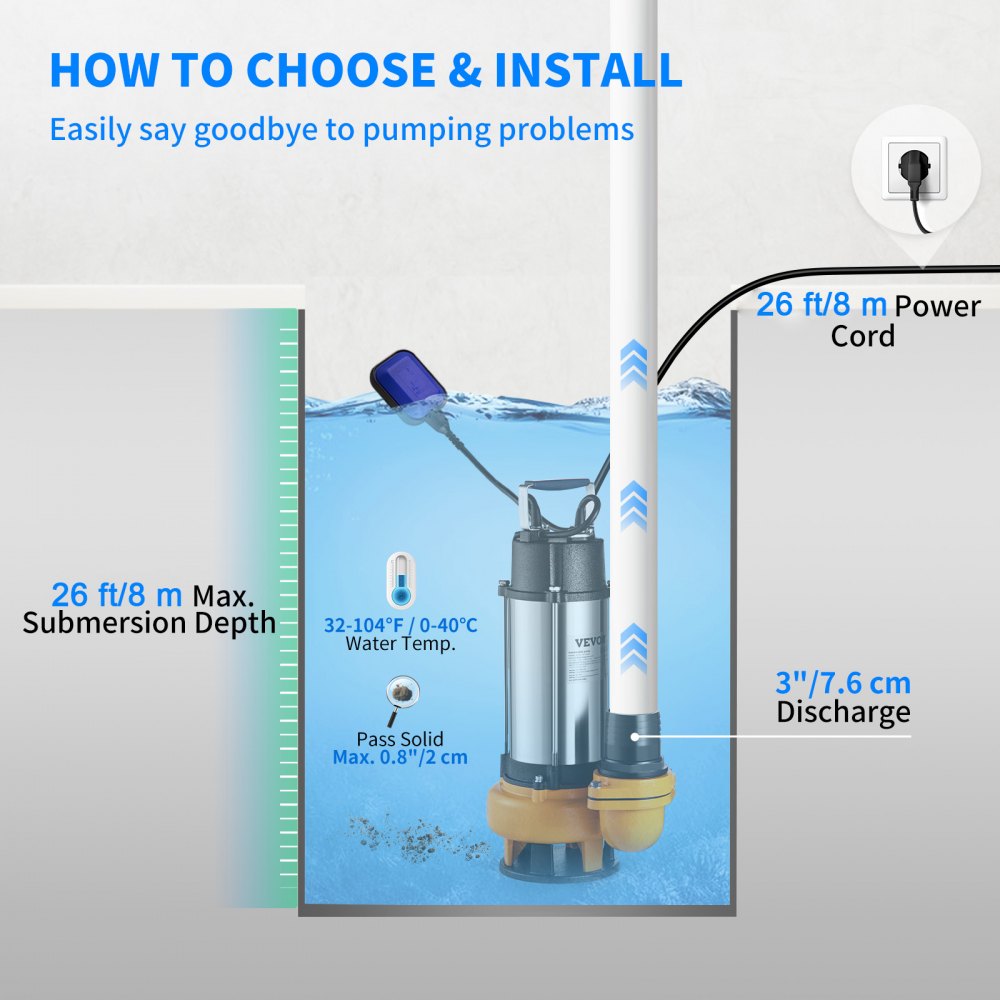 HOW TO CHOOSE & INSTALL
Easily say goodbye to pumping problems

26 ft/8 m Power Cord

26 ft/8 m Max. Submersion Depth

32-104°F / 0-40°C
Water Temp.

Pass Solid
Max. 0.8"/2 cm

VEVO

3"/7.6 cm
Discharge