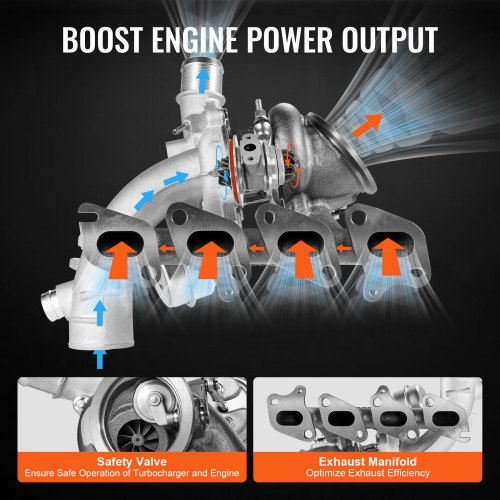 BOOST ENGINE POWER OUTPUT

Safety Valve
Ensure Safe Operation of Turbocharger and Engine

Exhaust Manifold
Optimize Exhaust Efficiency