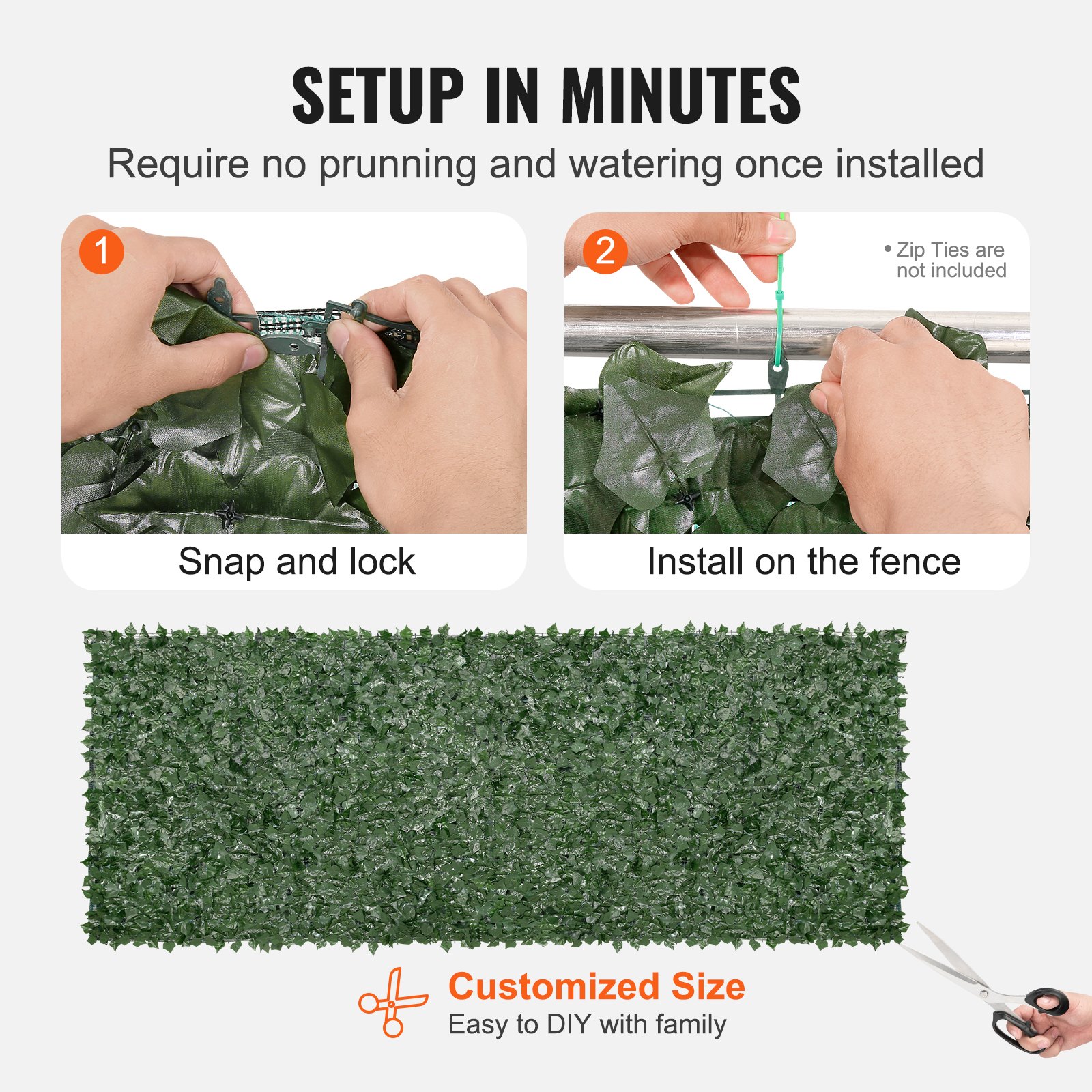 SETUP IN MINUTES

Require no prunning and watering once installed

1

Snap and lock

2

• Zip Ties are not included

Install on the fence

Customized Size

Easy to DIY with family