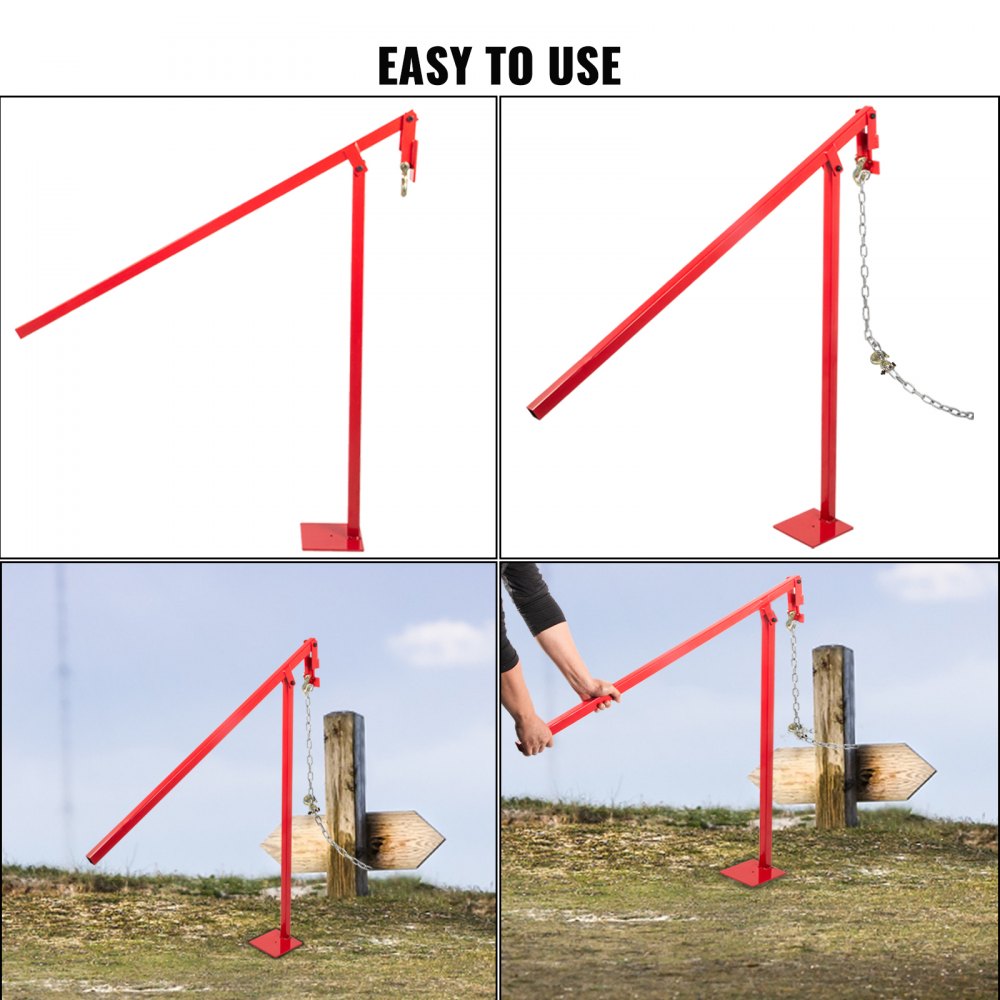 EASY TO USE