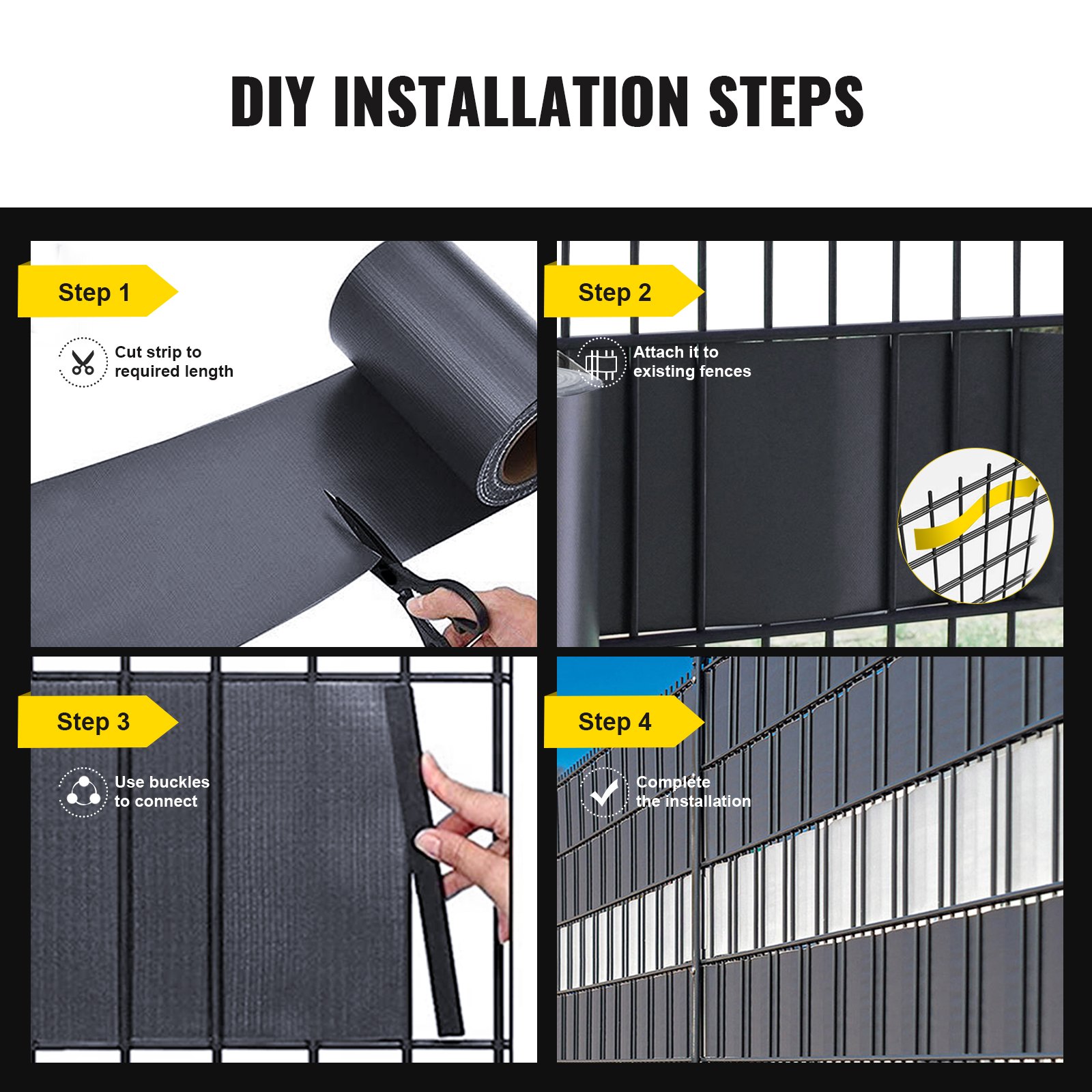 DIY INSTALLATION STEPS

Step 1

Cut strip to required length

Step 2

Attach it to existing fences

Step 3

Use buckles to connect

Step 4

Complete the installation