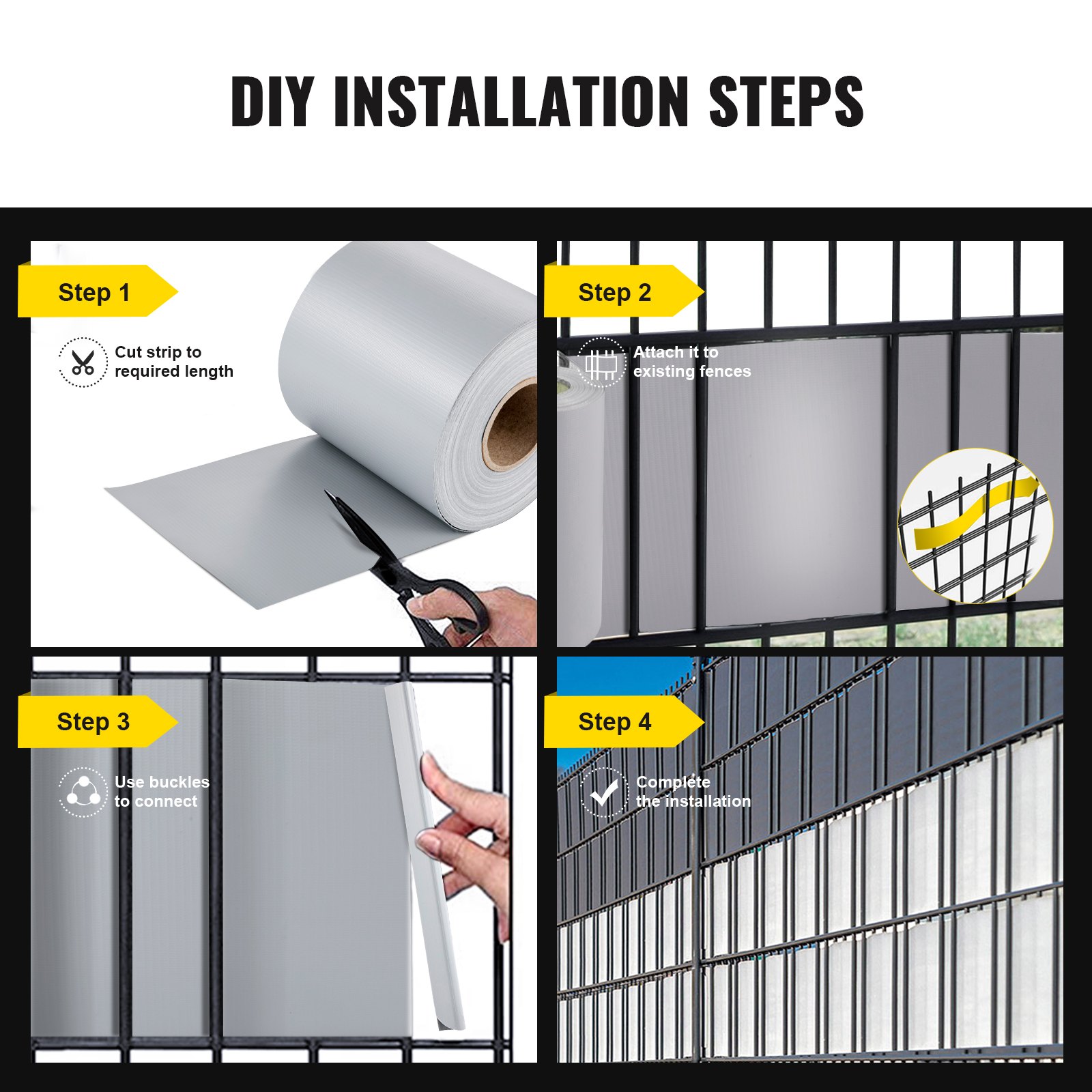 DIY INSTALLATION STEPS

Step 1

Cut strip to required length

Step 2

Attach it to existing fences

Step 3

Use buckles to connect

Step 4

Complete the installation