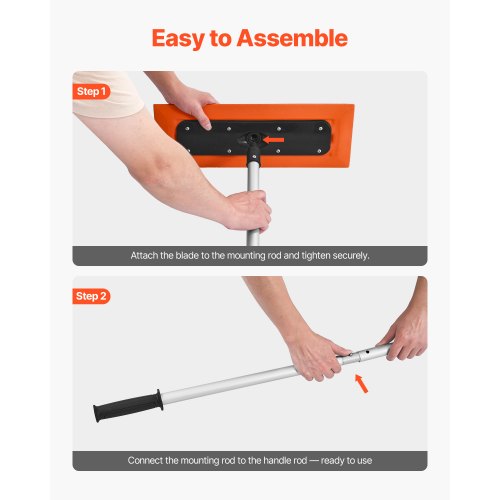 Easy to Assemble

Step 1

Attach the blade to the mounting rod and tighten securely.

Step 2

Connect the mounting rod to the handle rod — ready to use