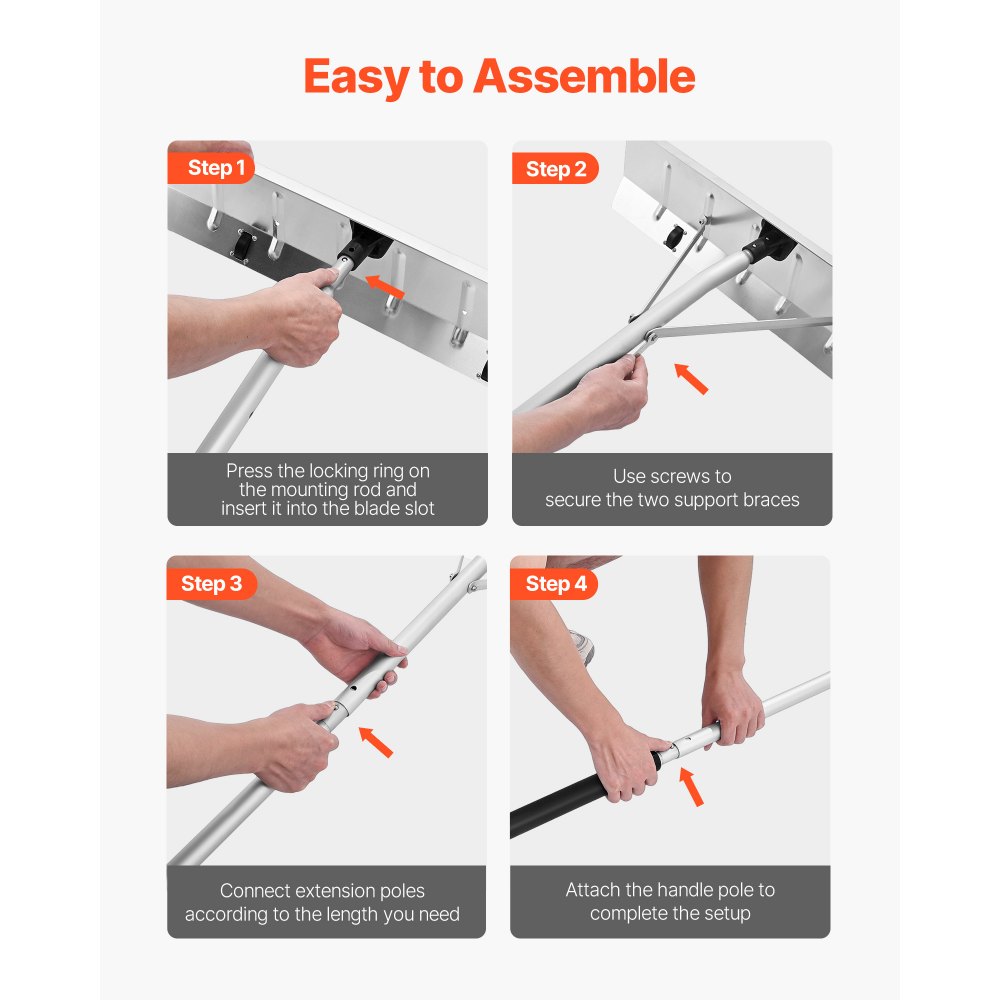 Easy to Assemble

Step 1

Press the locking ring on the mounting rod and insert it into the blade slot

Step 2

Use screws to secure the two support braces

Step 3

Connect extension poles according to the length you need

Step 4

Attach the handle pole to complete the setup