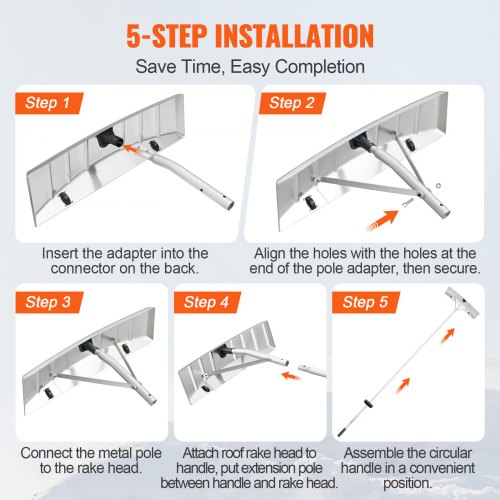 5-STEP INSTALLATION

Save Time, Easy Completion

Step 1

Insert the adapter into the connector on the back.

Step 2

Align the holes with the holes at the end of the pole adapter, then secure.

Step 3

Connect the metal pole to the rake head.

Step 4

Attach roof rake head to handle, put extension pole between handle and rake head.

Step 5

Assemble the circular handle in a convenient position.