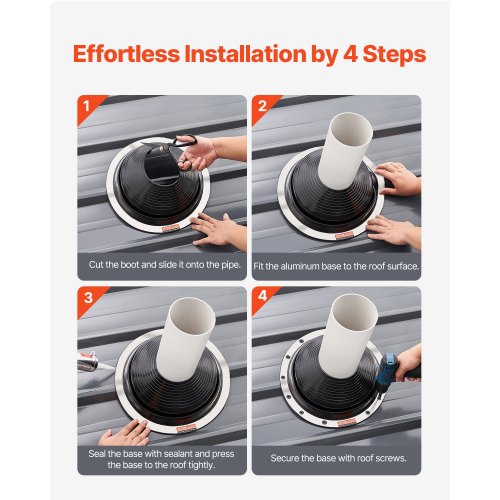 Effortless Installation by 4 Steps

1

Cut the boot and slide it onto the pipe.

2

Fit the aluminum base to the roof surface.

3

Seal the base with sealant and press the base to the roof tightly.

4

Secure the base with roof screws.