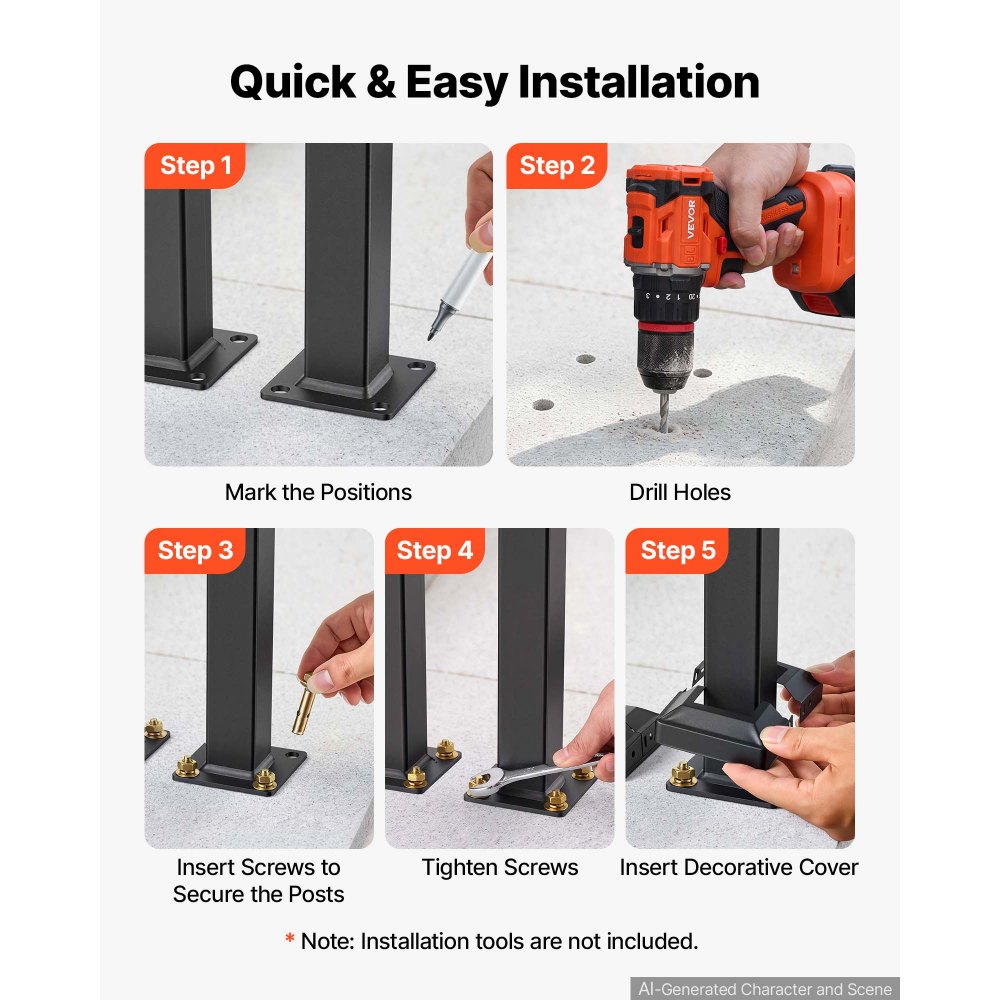 Quick & Easy Installation

Step 1

Mark the Positions

Step 2

VEVOR

Drill Holes

Step 3

Insert Screws to
Secure the Posts

Step 4

Tighten Screws

Step 5

Insert Decorative Cover

* Note: Installation tools are not included.

AI-Generated Character and Scene