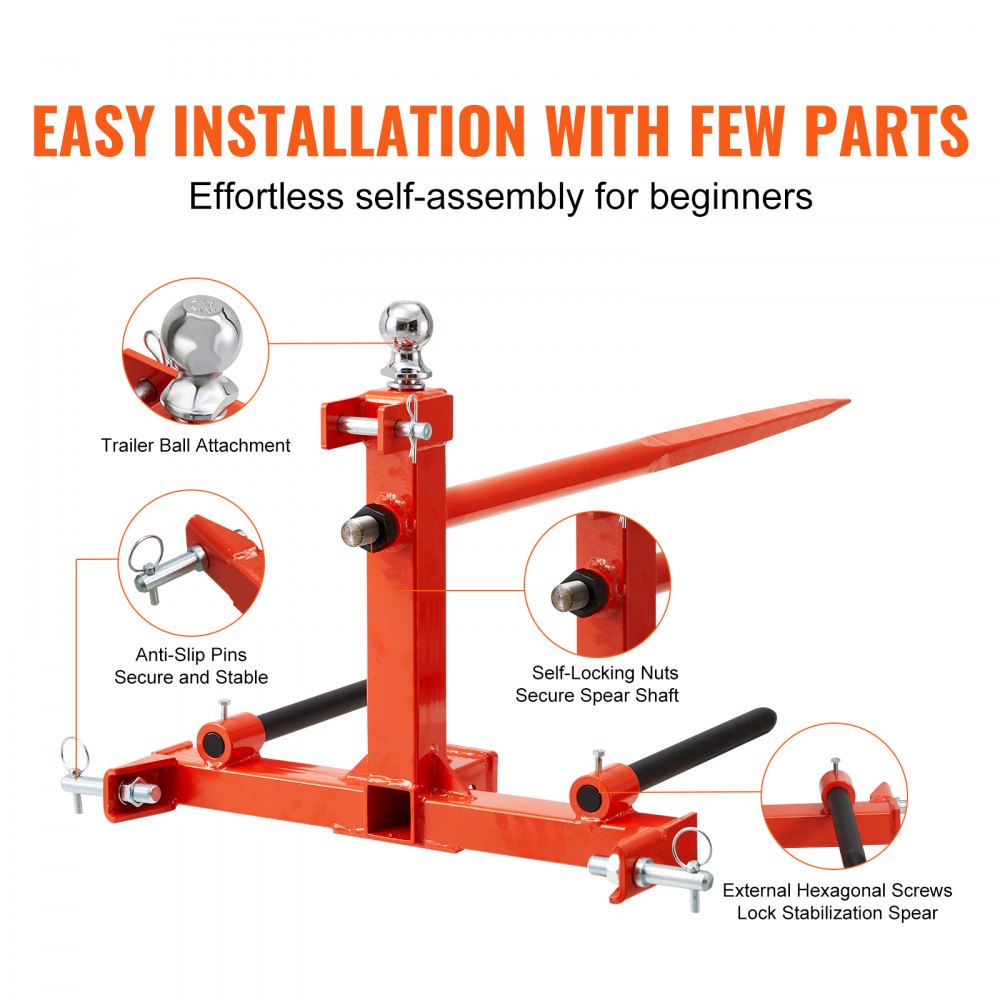 EASY INSTALLATION WITH FEW PARTS

Effortless self-assembly for beginners

Trailer Ball Attachment

Anti-Slip Pins
Secure and Stable

Self-Locking Nuts
Secure Spear Shaft

External Hexagonal Screws
Lock Stabilization Spear