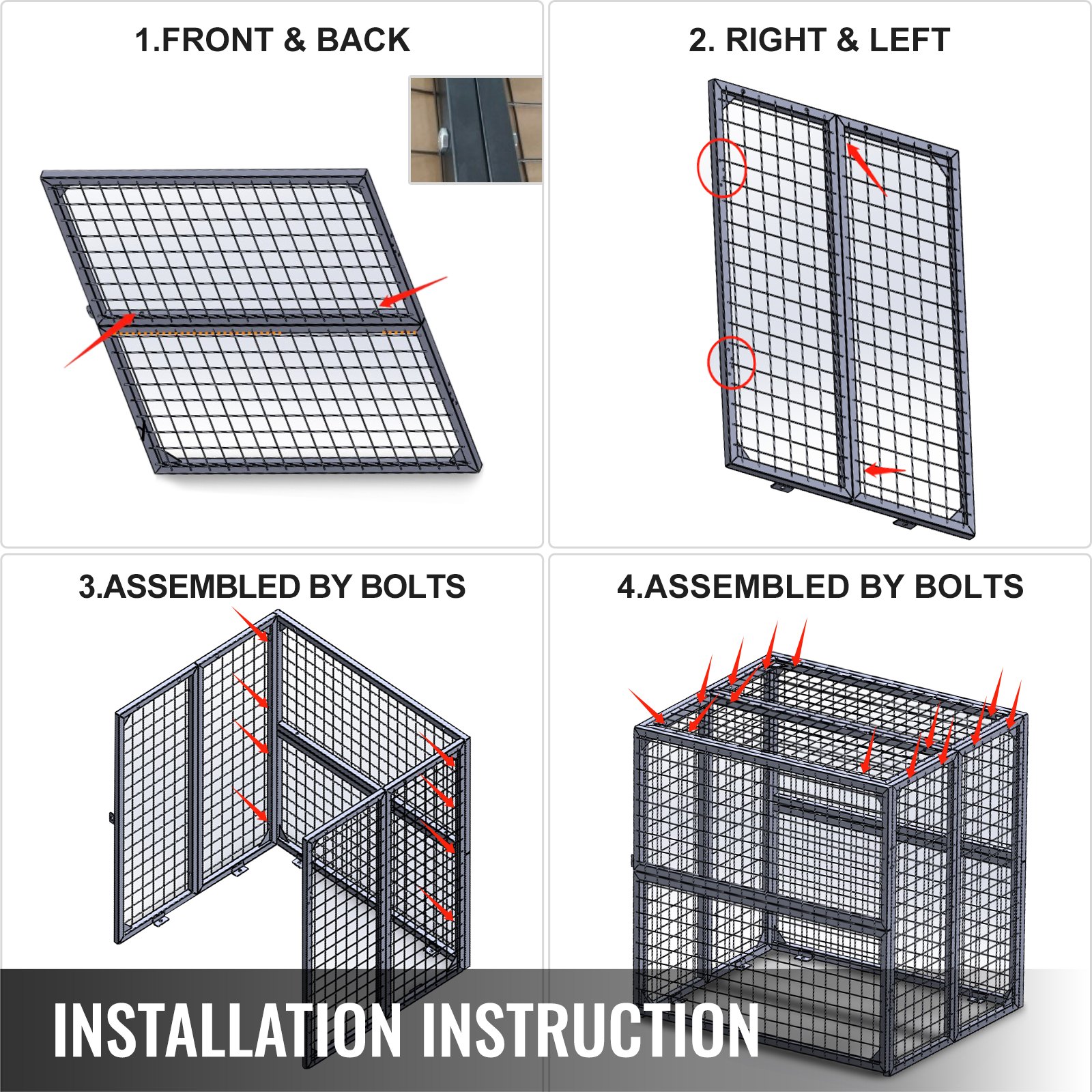 1.FRONT & BACK

2. RIGHT & LEFT

3.ASSEMBLED BY BOLTS

4.ASSEMBLED BY BOLTS

INSTALLATION INSTRUCTION