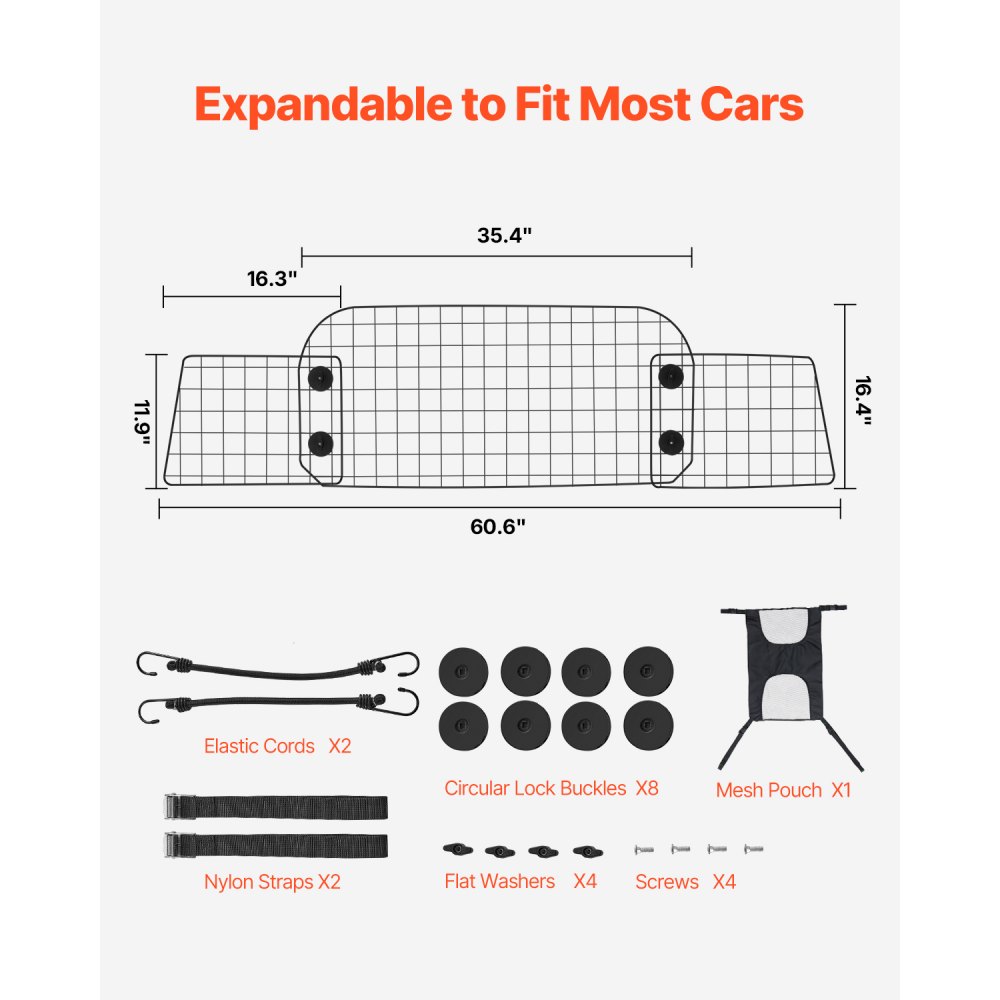 Expandable to Fit Most Cars

35.4"

16.3"

11.9"

16.4"

60.6"

Elastic Cords X2

Circular Lock Buckles X8

Mesh Pouch X1

Nylon Straps X2

Flat Washers X4

Screws X4