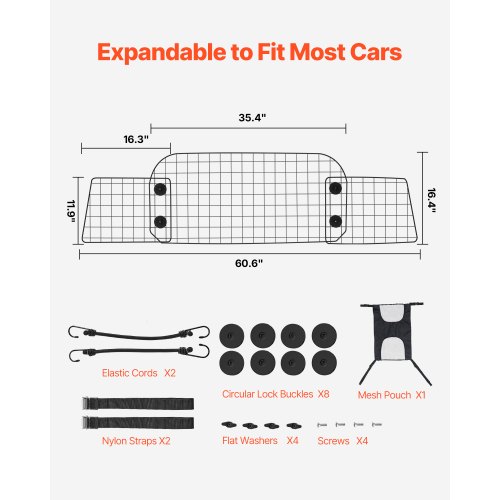 Expandable to Fit Most Cars

35.4"

16.3"

11.9"

16.4"

60.6"

Elastic Cords X2

Circular Lock Buckles X8

Mesh Pouch X1

Nylon Straps X2

Flat Washers X4

Screws X4