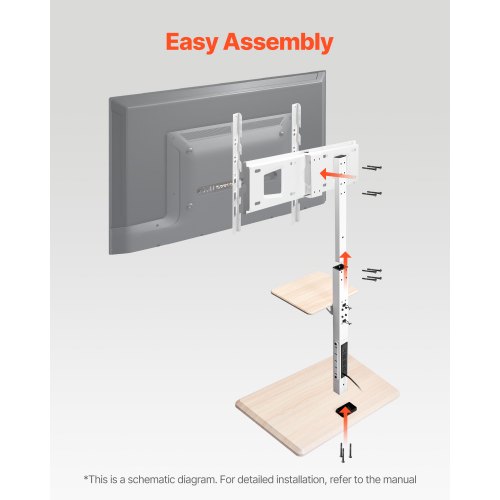 Easy Assembly

*This is a schematic diagram. For detailed installation, refer to the manual