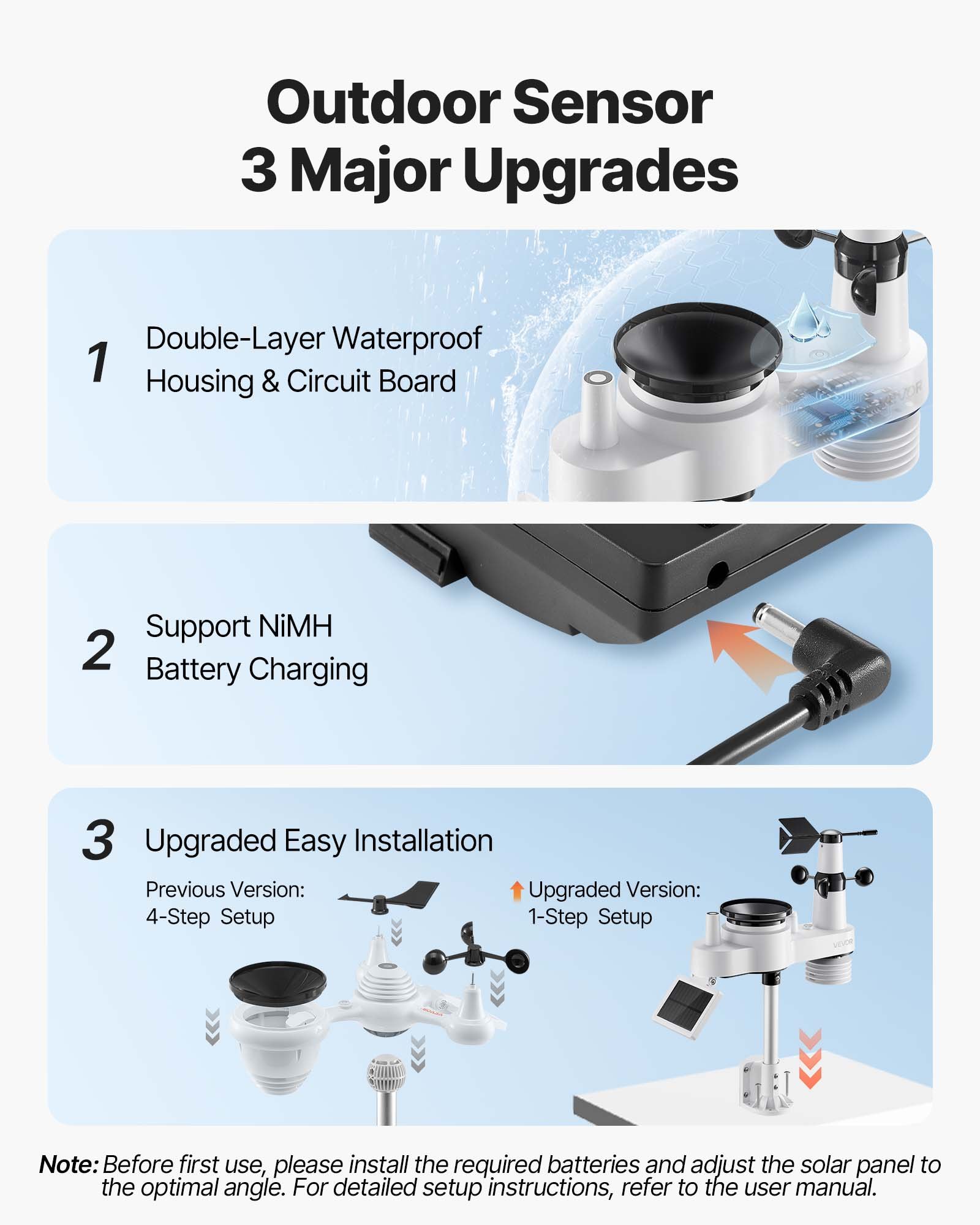 Outdoor Sensor
3 Major Upgrades

1 Double-Layer Waterproof Housing & Circuit Board

VEVOR

2 Support NiMH Battery Charging

3 Upgraded Easy Installation

Previous Version:
4-Step Setup

VEVOR

Upgraded Version:
1-Step Setup

VEVOR

Note: Before first use, please install the required batteries and adjust the solar panel to the optimal angle. For detailed setup instructions, refer to the user manual.