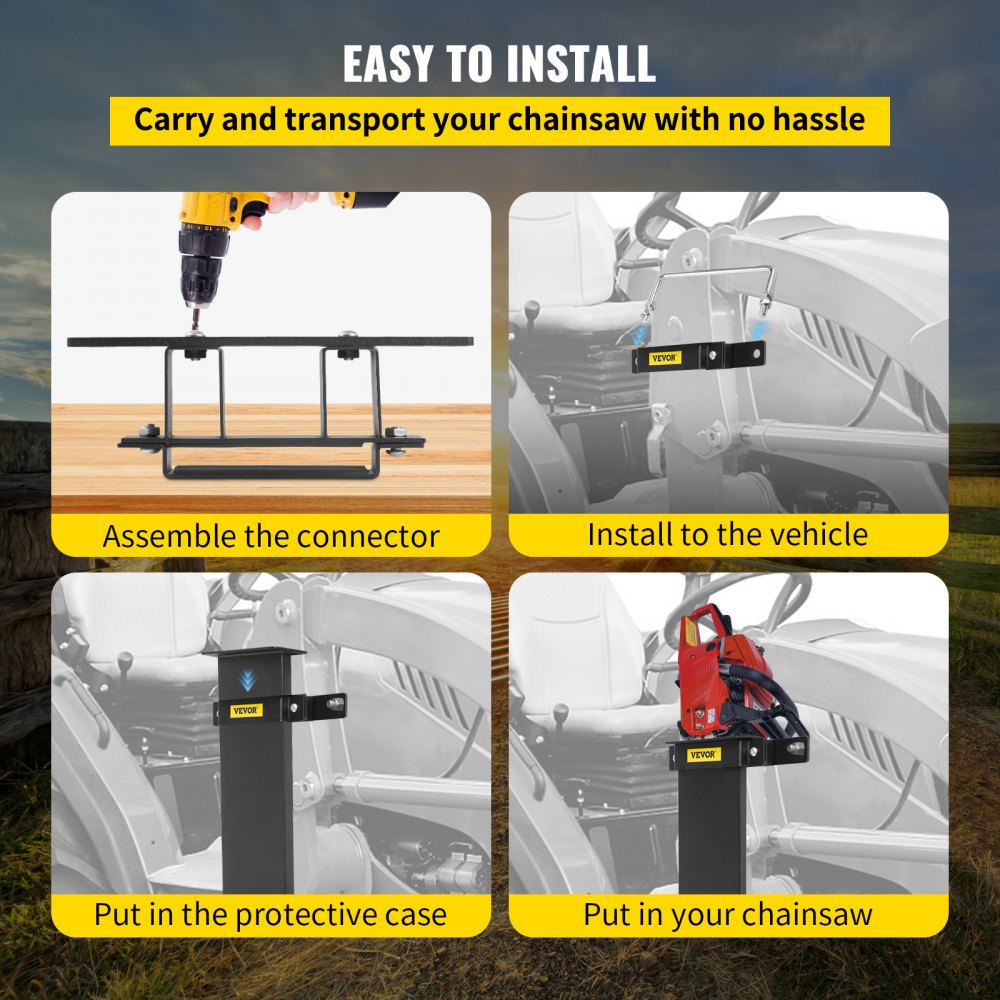 EASY TO INSTALL

Carry and transport your chainsaw with no hassle

Assemble the connector

VEVOR

Install to the vehicle

VEVOR

Put in the protective case

VEVOR

Put in your chainsaw