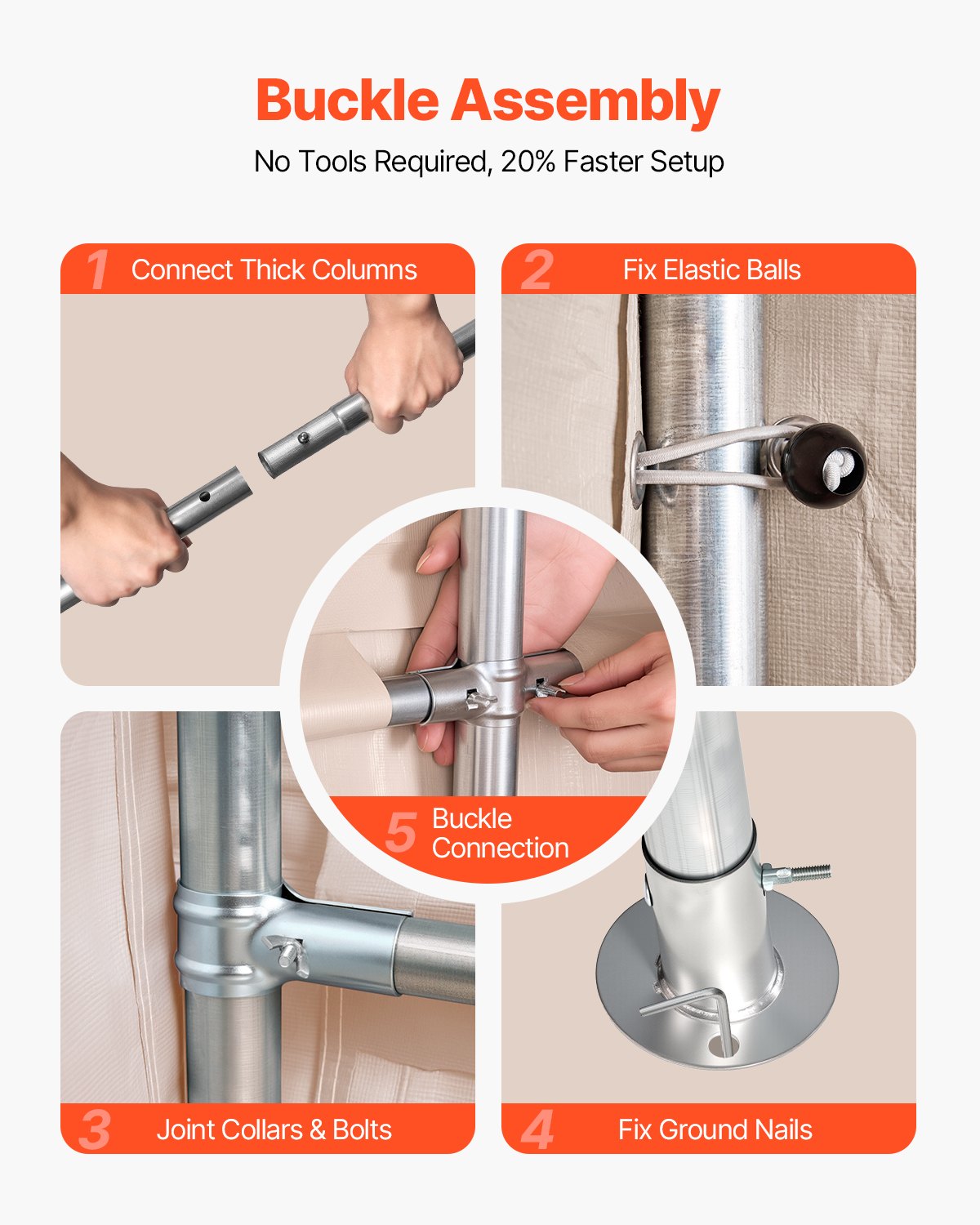 Buckle Assembly

No Tools Required, 20% Faster Setup

1 Connect Thick Columns

2 Fix Elastic Balls

5 Buckle Connection

3 Joint Collars & Bolts

4 Fix Ground Nails