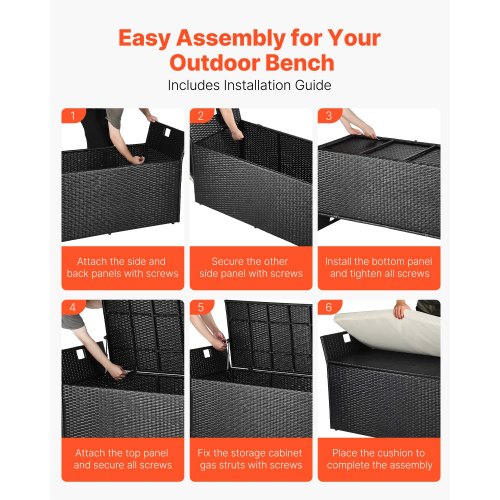 Easy Assembly for Your Outdoor Bench

Includes Installation Guide

1

Attach the side and back panels with screws

2

Secure the other side panel with screws

3

Install the bottom panel and tighten all screws

4

Attach the top panel and secure all screws

5

Fix the storage cabinet gas struts with screws

6

Place the cushion to complete the assembly