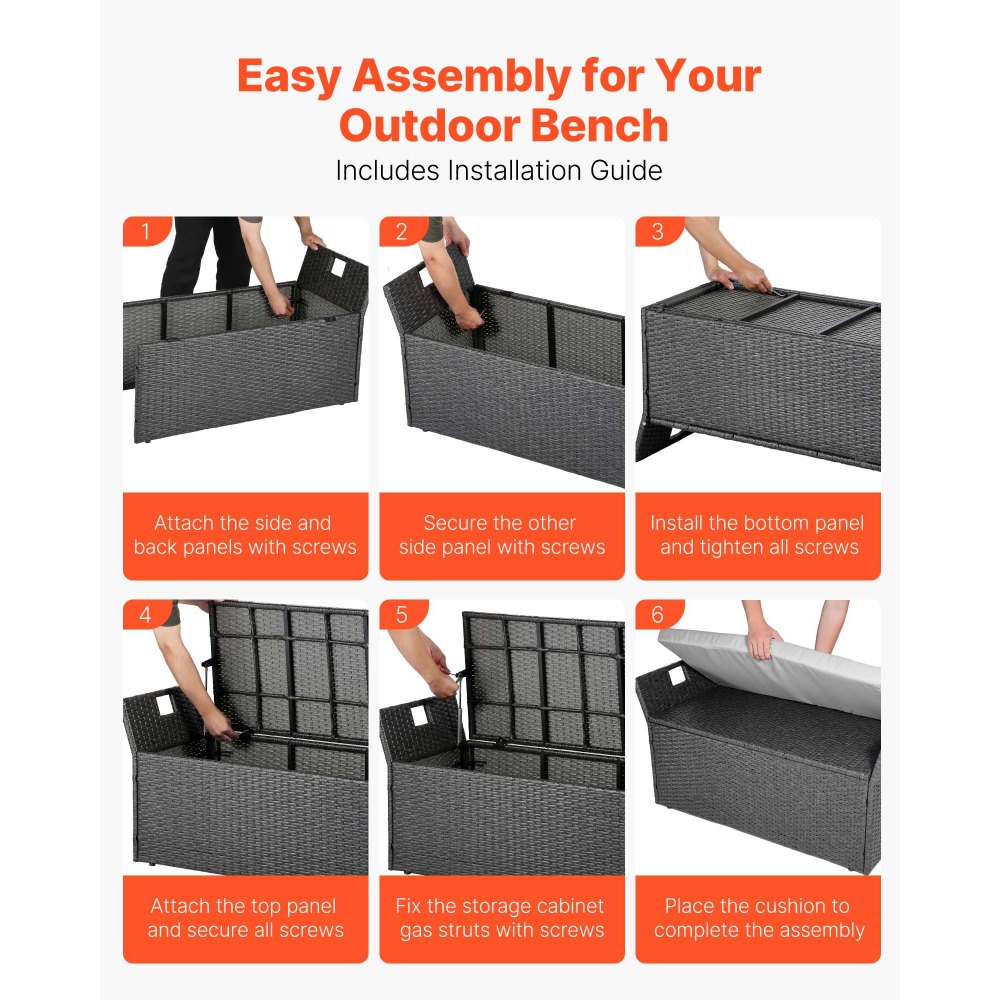 Easy Assembly for Your Outdoor Bench

Includes Installation Guide

1

Attach the side and back panels with screws

2

Secure the other side panel with screws

3

Install the bottom panel and tighten all screws

4

Attach the top panel and secure all screws

5

Fix the storage cabinet gas struts with screws

6

Place the cushion to complete the assembly