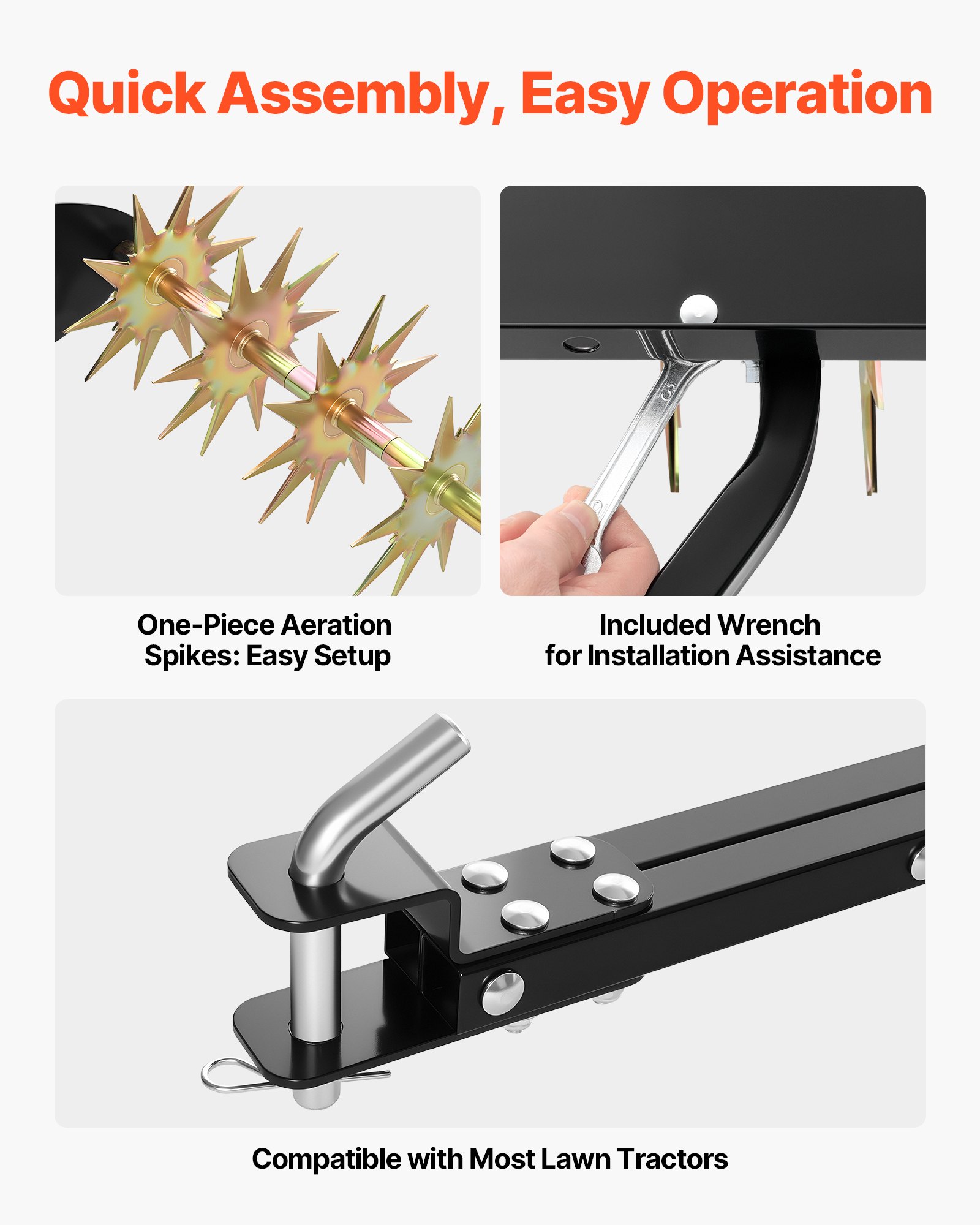 Quick Assembly, Easy Operation

One-Piece Aeration Spikes: Easy Setup

Included Wrench for Installation Assistance

Compatible with Most Lawn Tractors