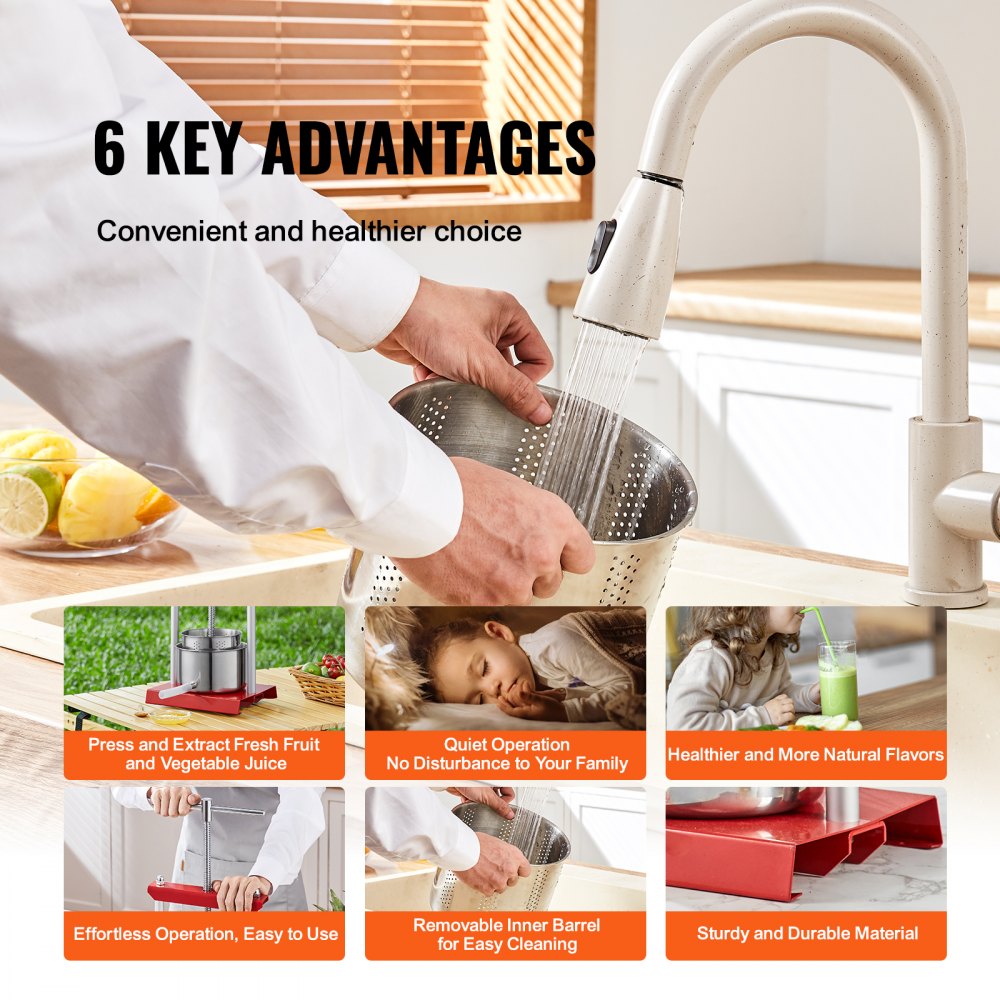 6 KEY ADVANTAGES

Convenient and healthier choice

Press and Extract Fresh Fruit and Vegetable Juice

Quiet Operation
No Disturbance to Your Family

Healthier and More Natural Flavors

Effortless Operation, Easy to Use

Removable Inner Barrel for Easy Cleaning

Sturdy and Durable Material