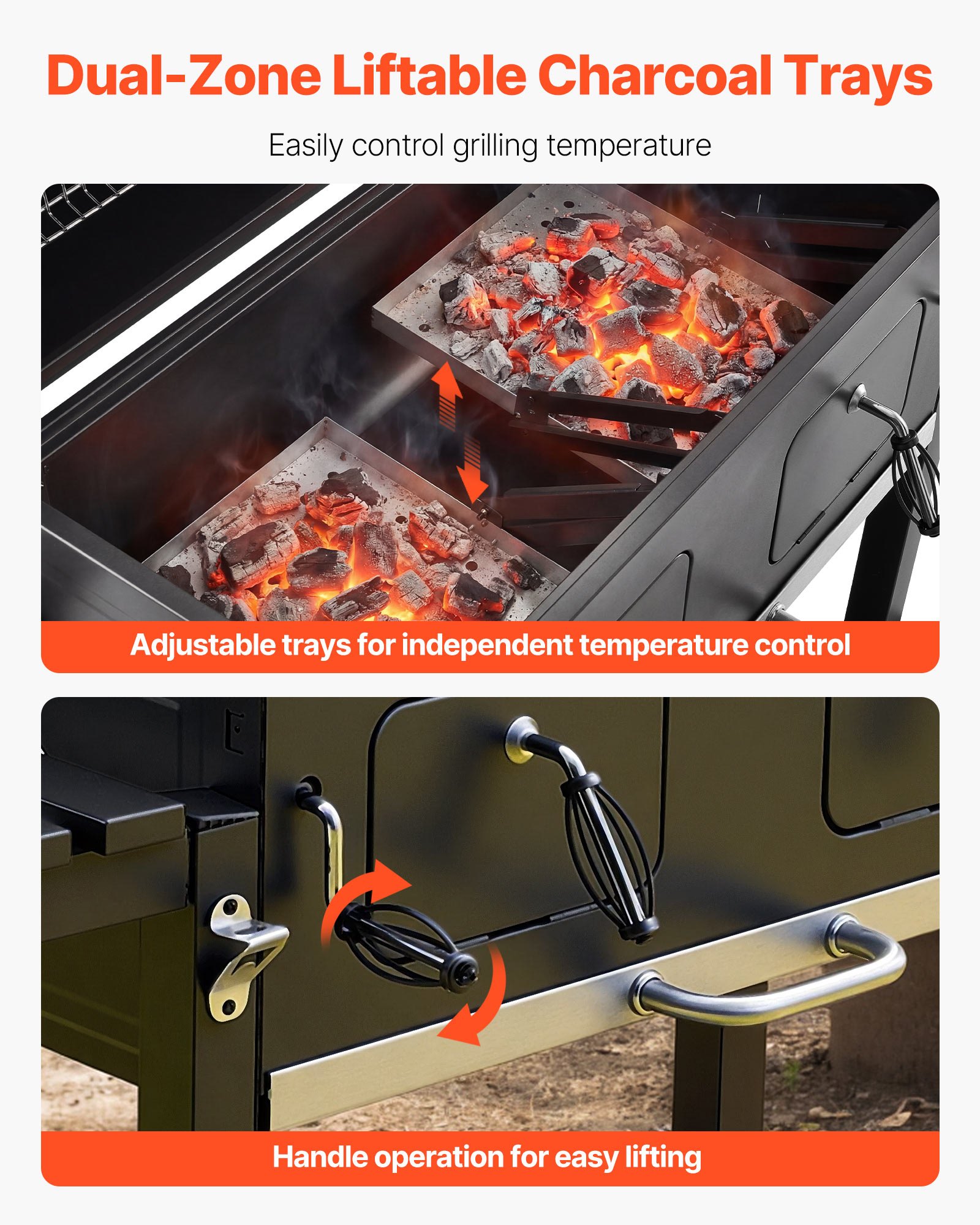 Dual-Zone Liftable Charcoal Trays

Easily control grilling temperature

Adjustable trays for independent temperature control

Handle operation for easy lifting