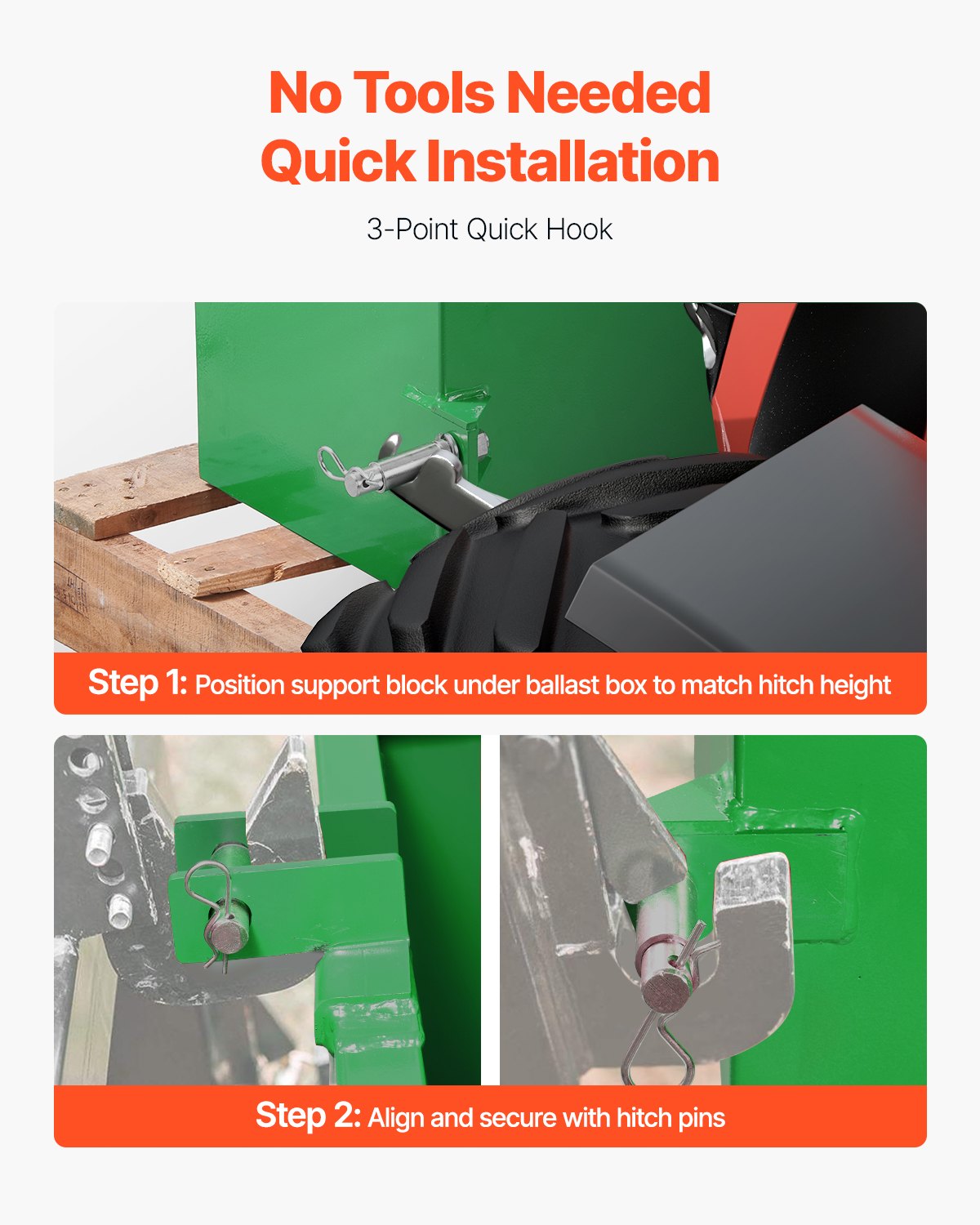 No Tools Needed
Quick Installation

3-Point Quick Hook

Step 1: Position support block under ballast box to match hitch height

Step 2: Align and secure with hitch pins