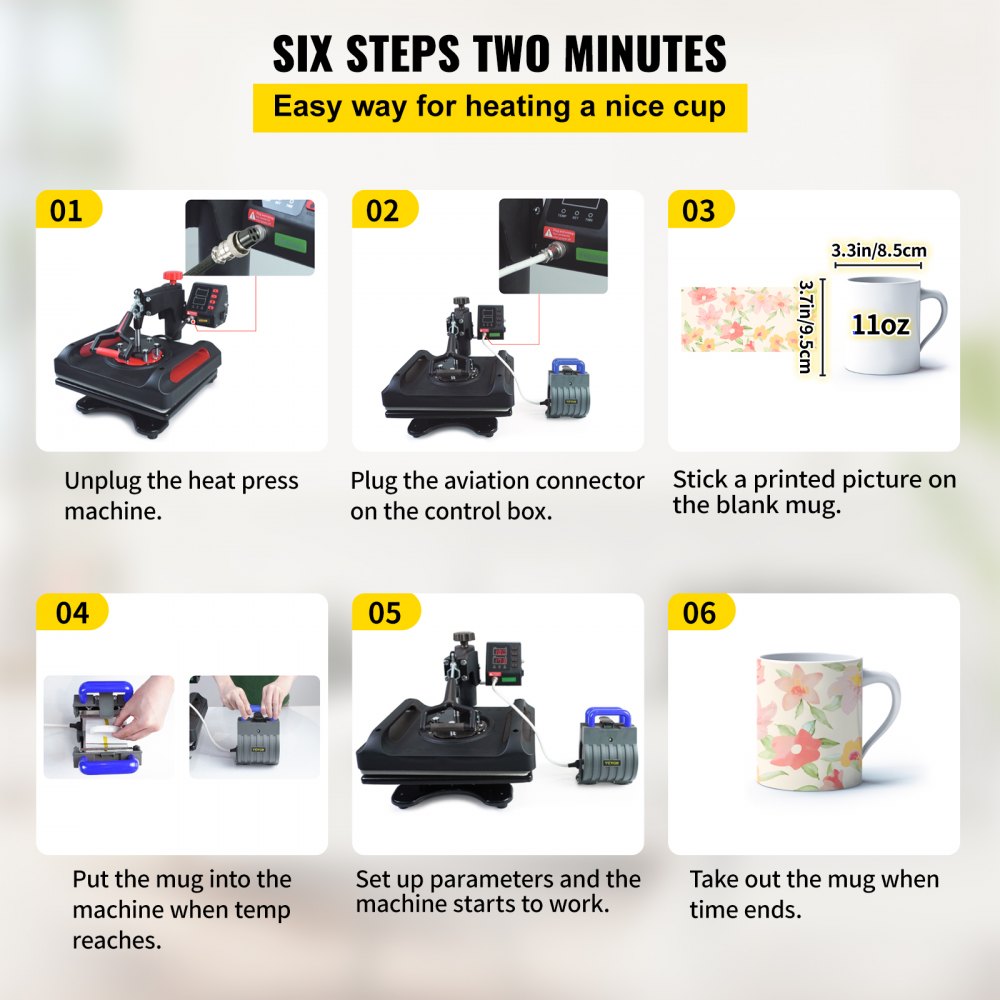 SIX STEPS TWO MINUTES

Easy way for heating a nice cup

01

Unplug the heat press machine.

02

Plug the aviation connector on the control box.

03

3.3in/8.5cm

3.7in/9.5cm

11oz

Stick a printed picture on the blank mug.

04

Put the mug into the machine when temp reaches.

05

Set up parameters and the machine starts to work.

06

Take out the mug when time ends.