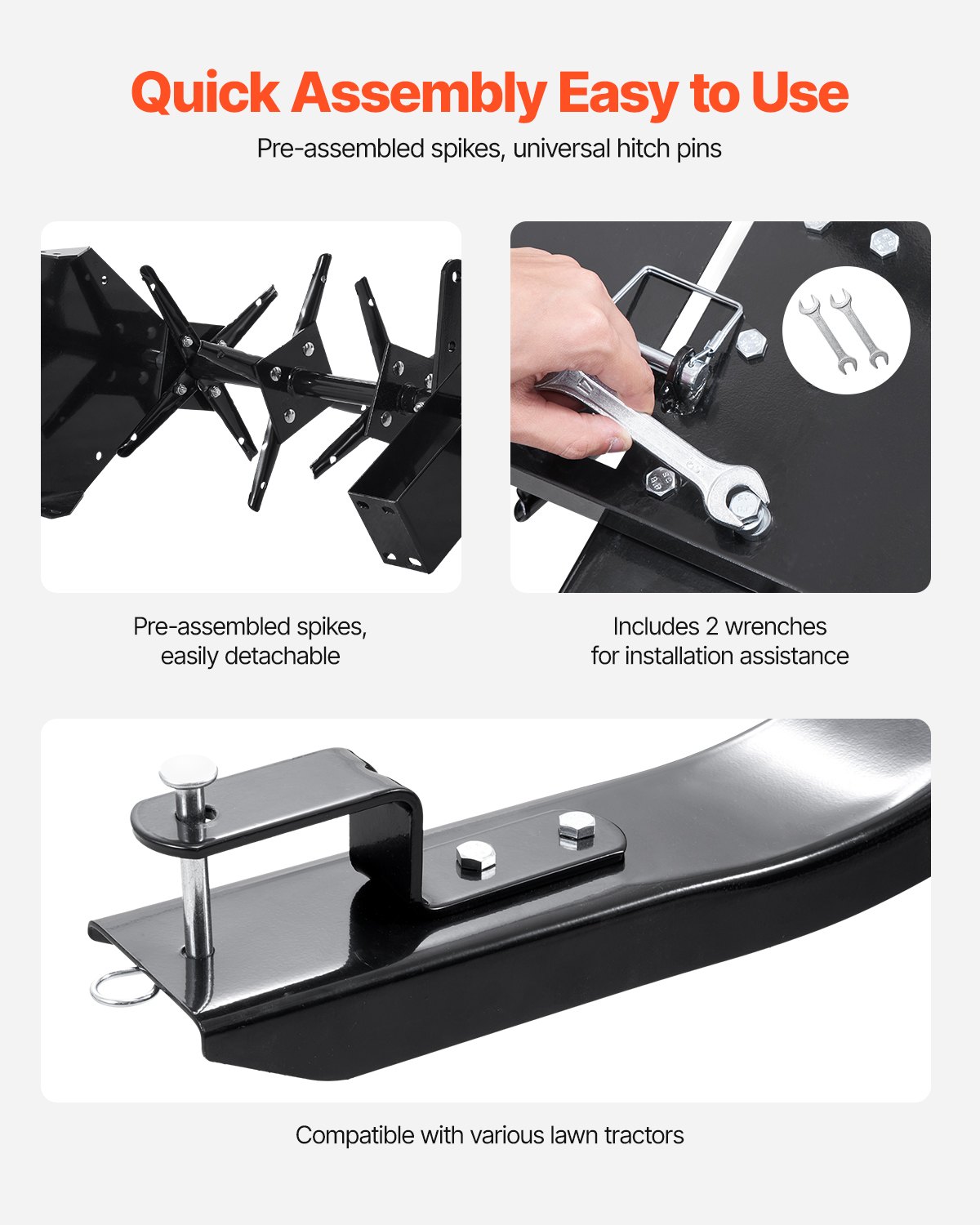 Quick Assembly Easy to Use

Pre-assembled spikes, universal hitch pins

Pre-assembled spikes, easily detachable

Includes 2 wrenches for installation assistance

Compatible with various lawn tractors