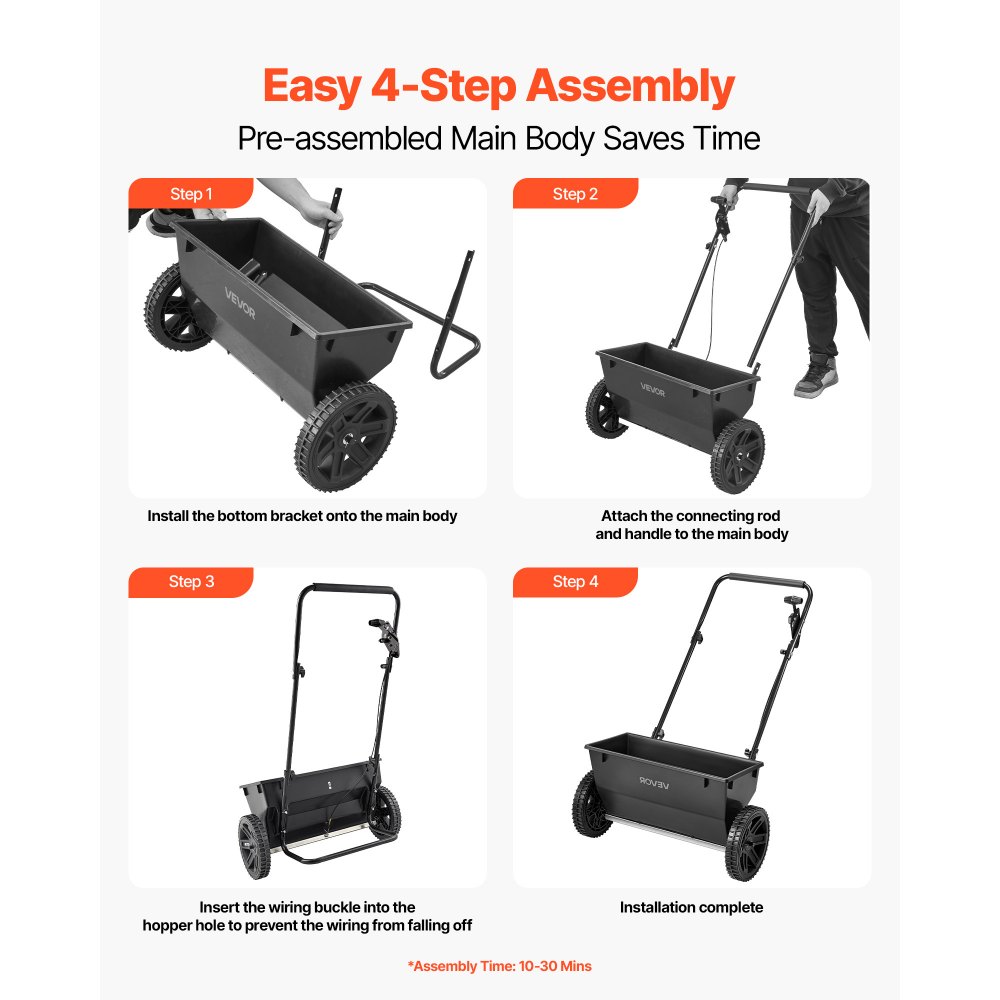 Easy 4-Step Assembly
Pre-assembled Main Body Saves Time

Step 1
VEVOR
Install the bottom bracket onto the main body

Step 2
VEVOR
Attach the connecting rod and handle to the main body

Step 3
Insert the wiring buckle into the hopper hole to prevent the wiring from falling off

Step 4
VEVOR
Installation complete

*Assembly Time: 10-30 Mins