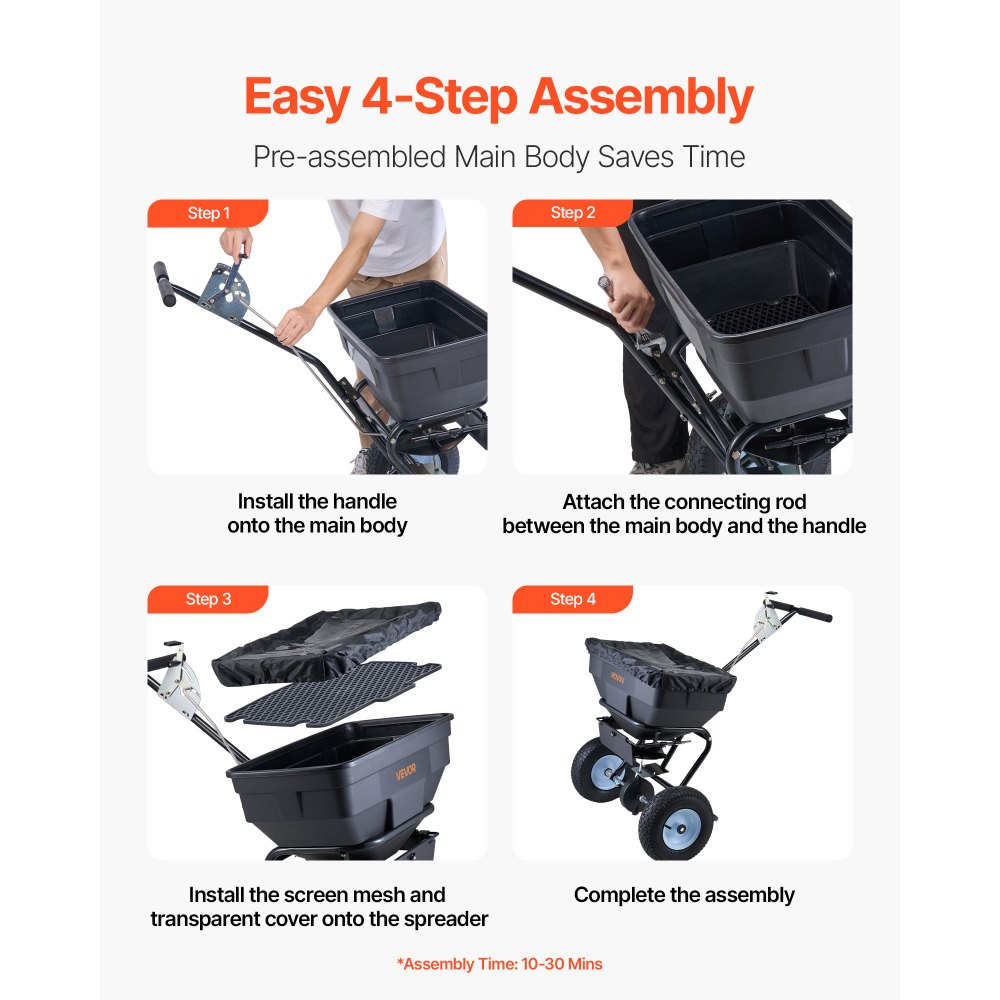 Easy 4-Step Assembly

Pre-assembled Main Body Saves Time

Step 1

Install the handle onto the main body

Step 2

Attach the connecting rod between the main body and the handle

Step 3

VEVOR

Install the screen mesh and transparent cover onto the spreader

Step 4

VEVOR

Complete the assembly

*Assembly Time: 10-30 Mins