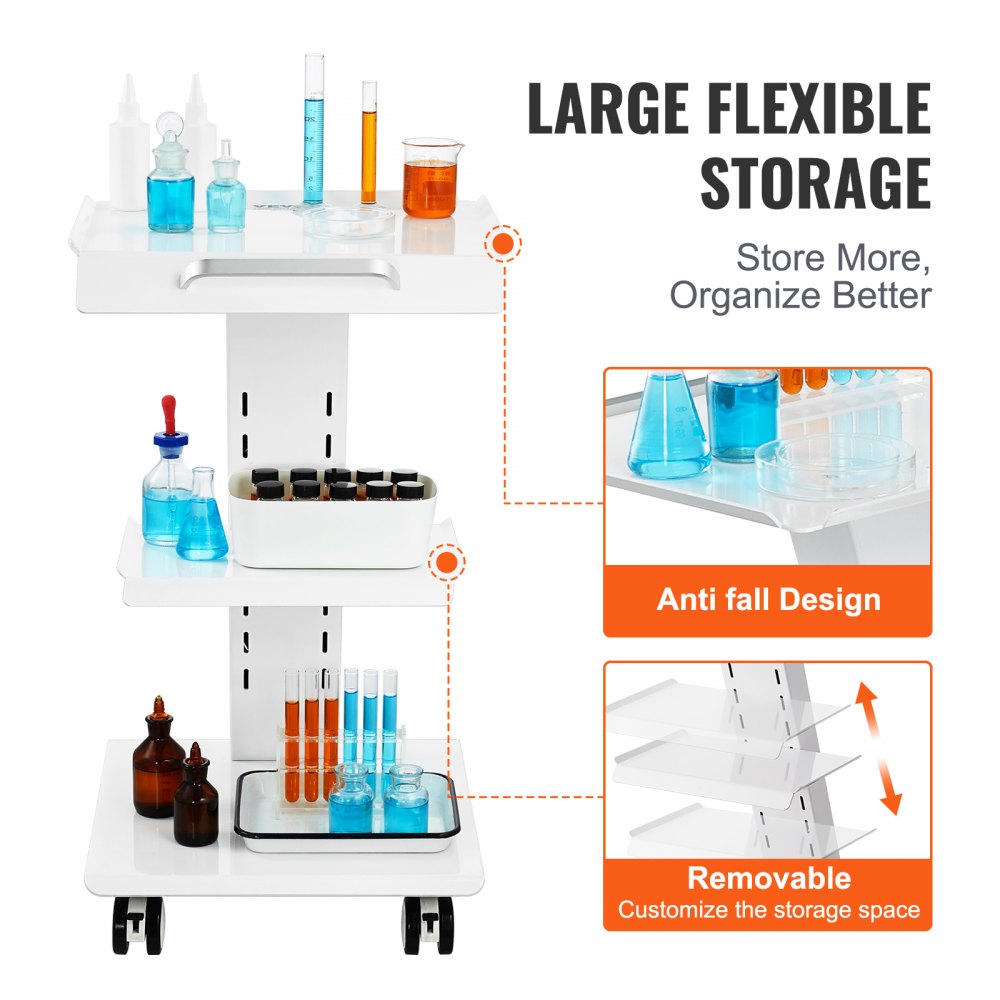 LARGE FLEXIBLE STORAGE

Store More, Organize Better

Anti fall Design

Removable
Customize the storage space