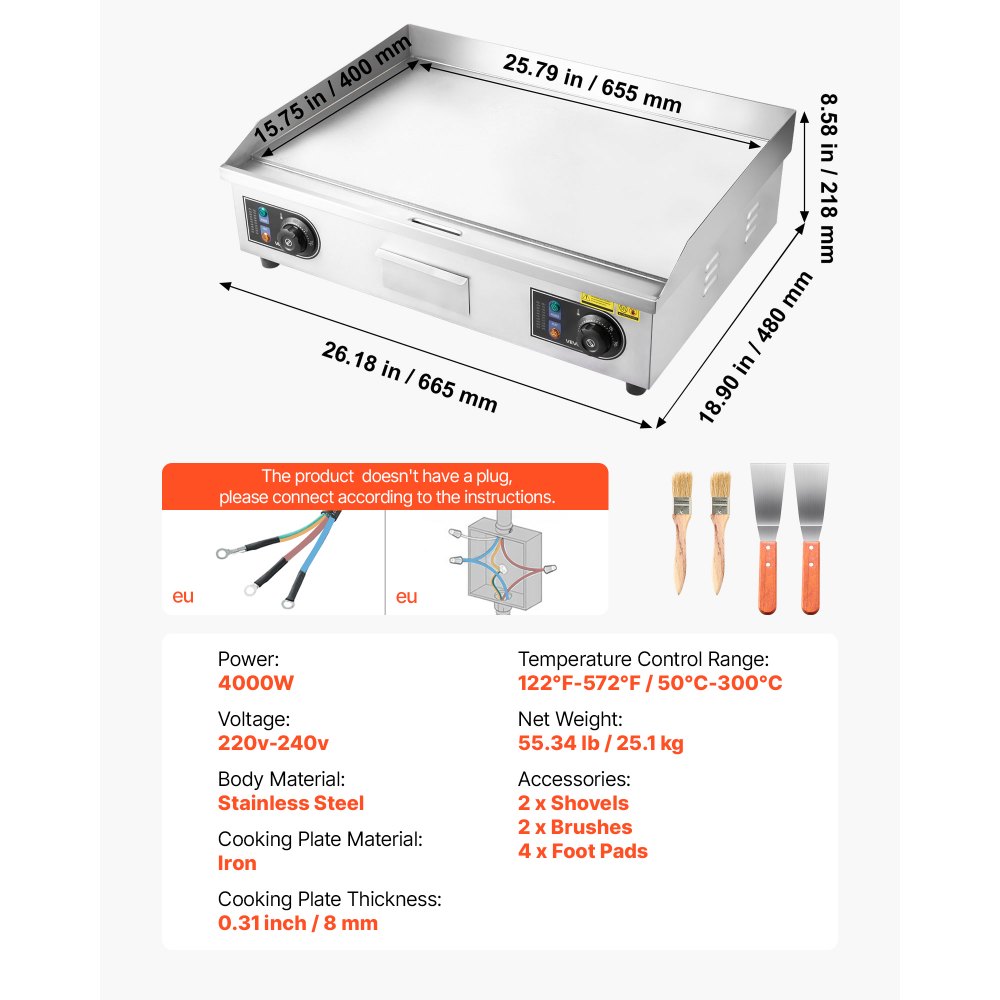 15.75 in / 400 mm

25.79 in / 655 mm

8.58 in / 218 mm

26.18 in / 665 mm

18.90 in / 480 mm

The product doesn't have a plug, please connect according to the instructions.

eu

eu

Power:
4000W

Voltage:
220v-240v

Body Material:
Stainless Steel

Cooking Plate Material:
Iron

Cooking Plate Thickness:
0.31 inch / 8 mm

Temperature Control Range:
122°F-572°F / 50°C-300°C

Net Weight:
55.34 lb / 25.1 kg

Accessories:
2 x Shovels
2 x Brushes
4 x Foot Pads