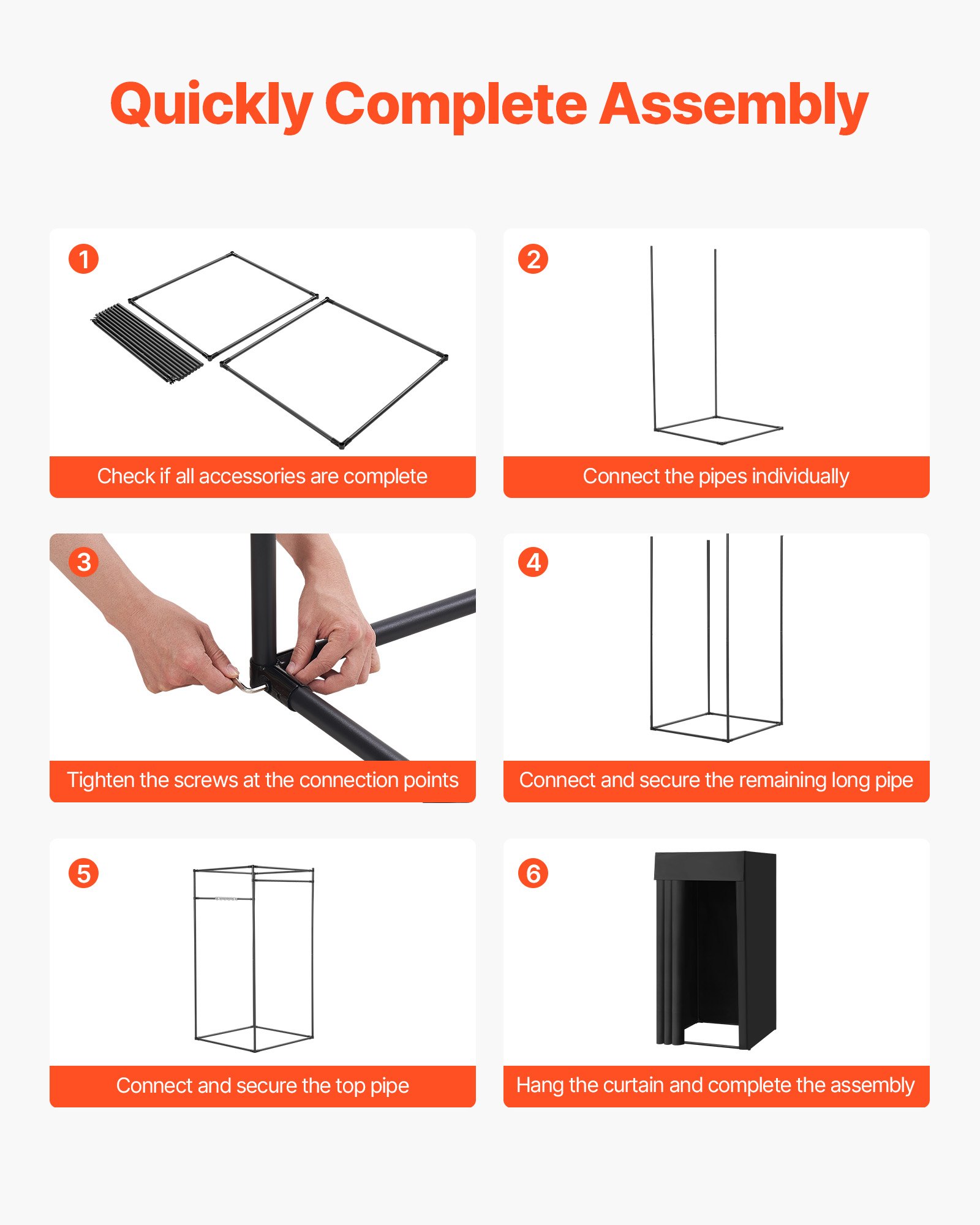 Quickly Complete Assembly

1
Check if all accessories are complete

2
Connect the pipes individually

3
Tighten the screws at the connection points

4
Connect and secure the remaining long pipe

5
Connect and secure the top pipe

6
Hang the curtain and complete the assembly