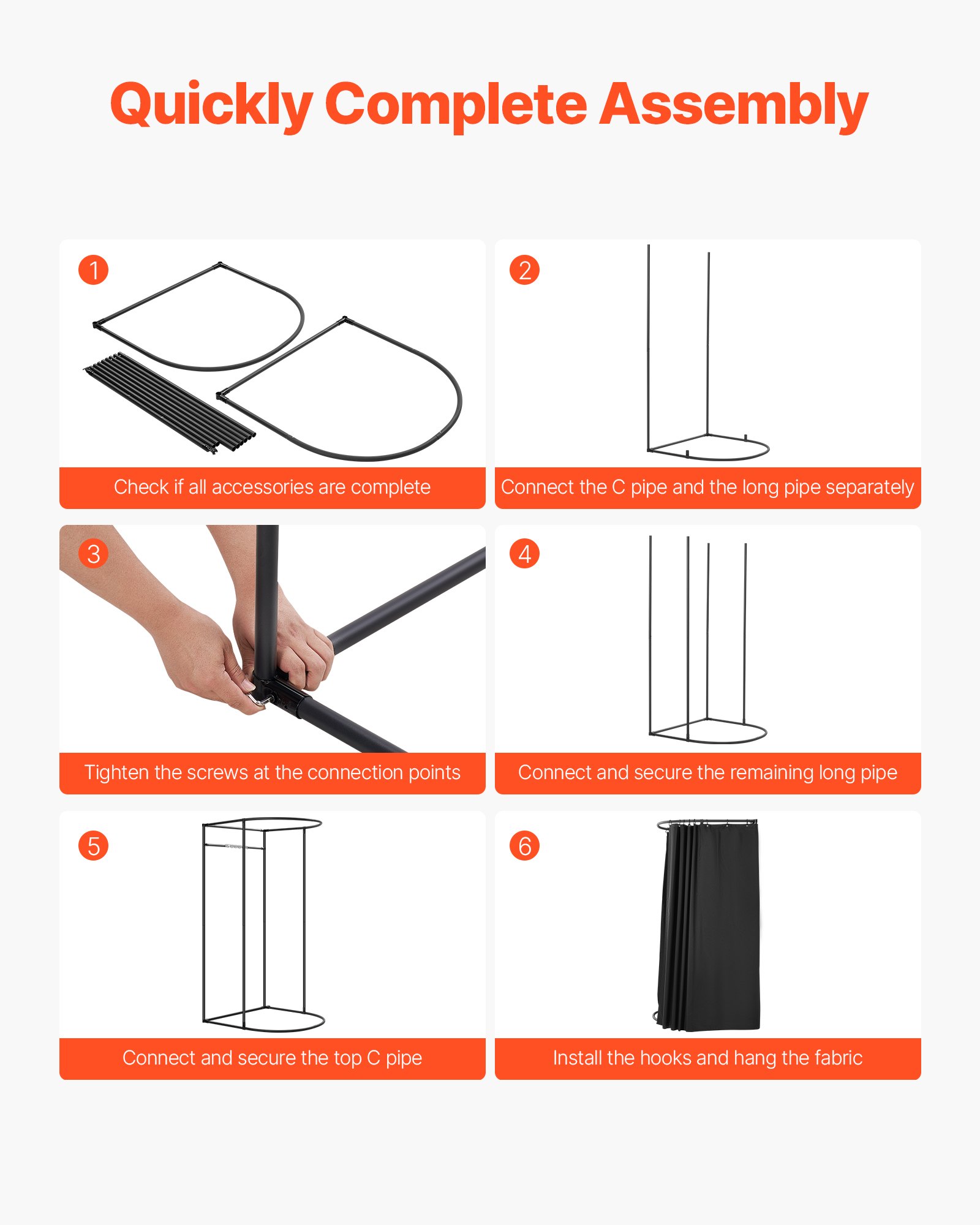 Quickly Complete Assembly

1

Check if all accessories are complete

2

Connect the C pipe and the long pipe separately

3

Tighten the screws at the connection points

4

Connect and secure the remaining long pipe

5

Connect and secure the top C pipe

6

Install the hooks and hang the fabric