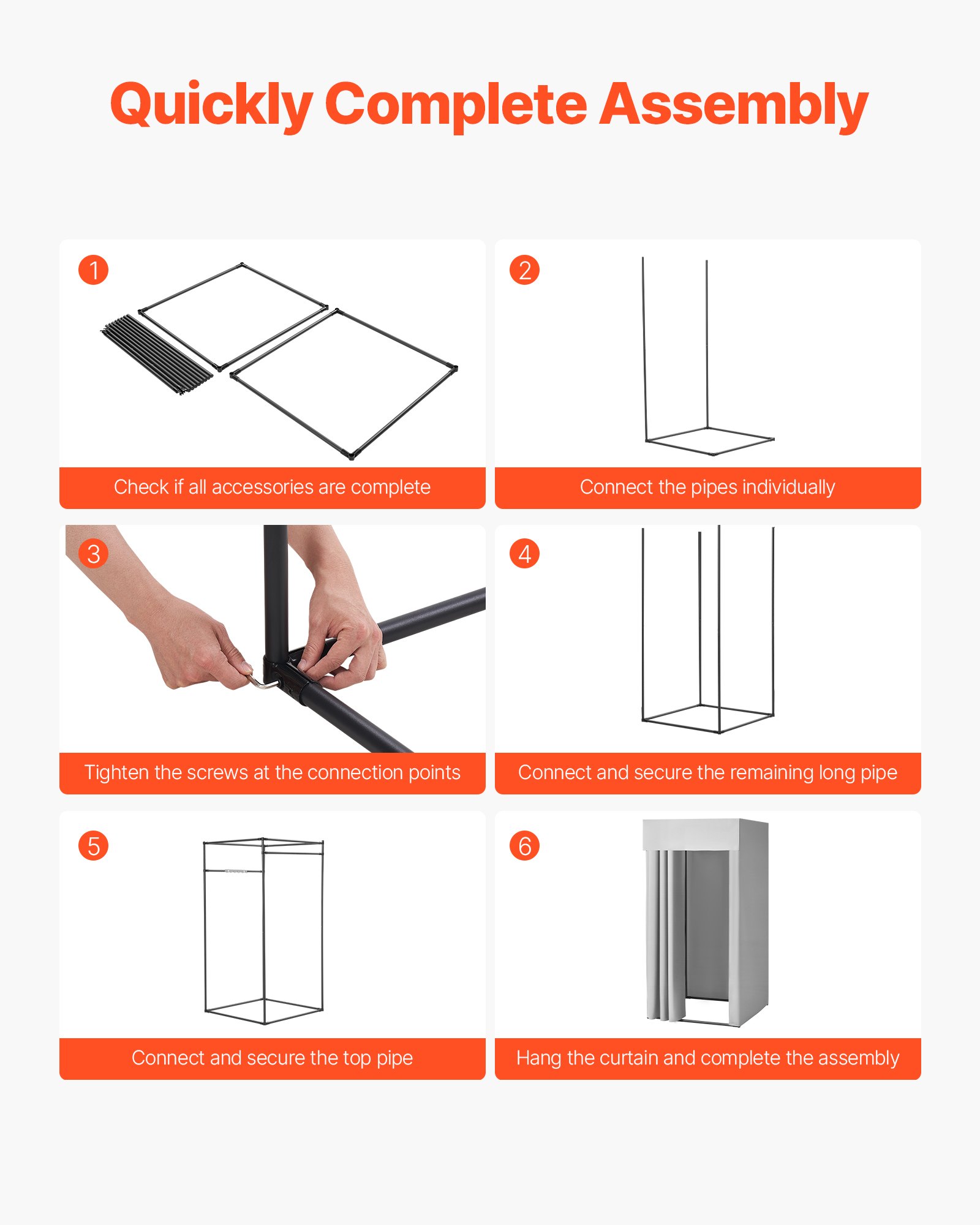 Quickly Complete Assembly

1

Check if all accessories are complete

2

Connect the pipes individually

3

Tighten the screws at the connection points

4

Connect and secure the remaining long pipe

5

Connect and secure the top pipe

6

Hang the curtain and complete the assembly