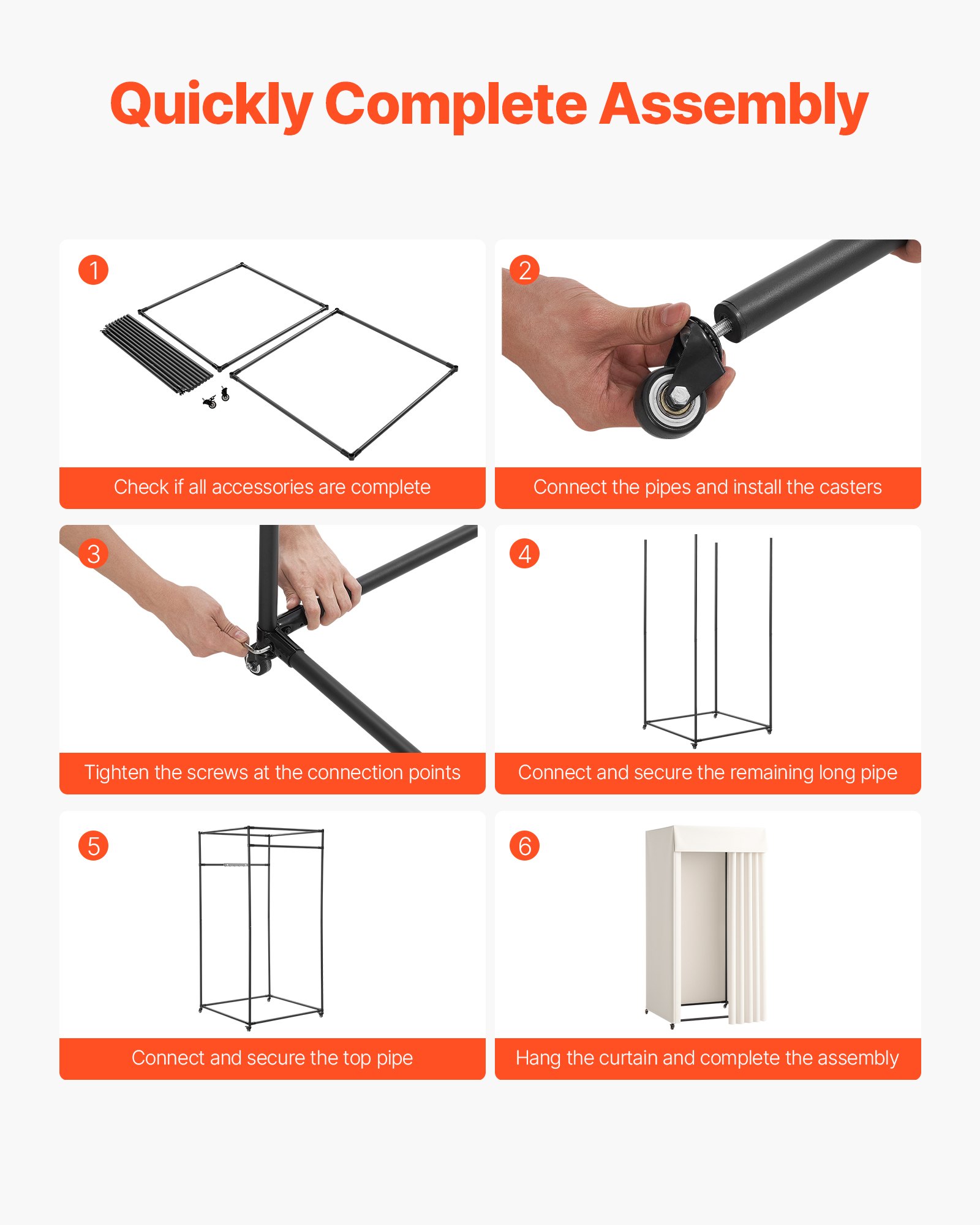 Quickly Complete Assembly

1

Check if all accessories are complete

2

Connect the pipes and install the casters

3

Tighten the screws at the connection points

4

Connect and secure the remaining long pipe

5

Connect and secure the top pipe

6

Hang the curtain and complete the assembly