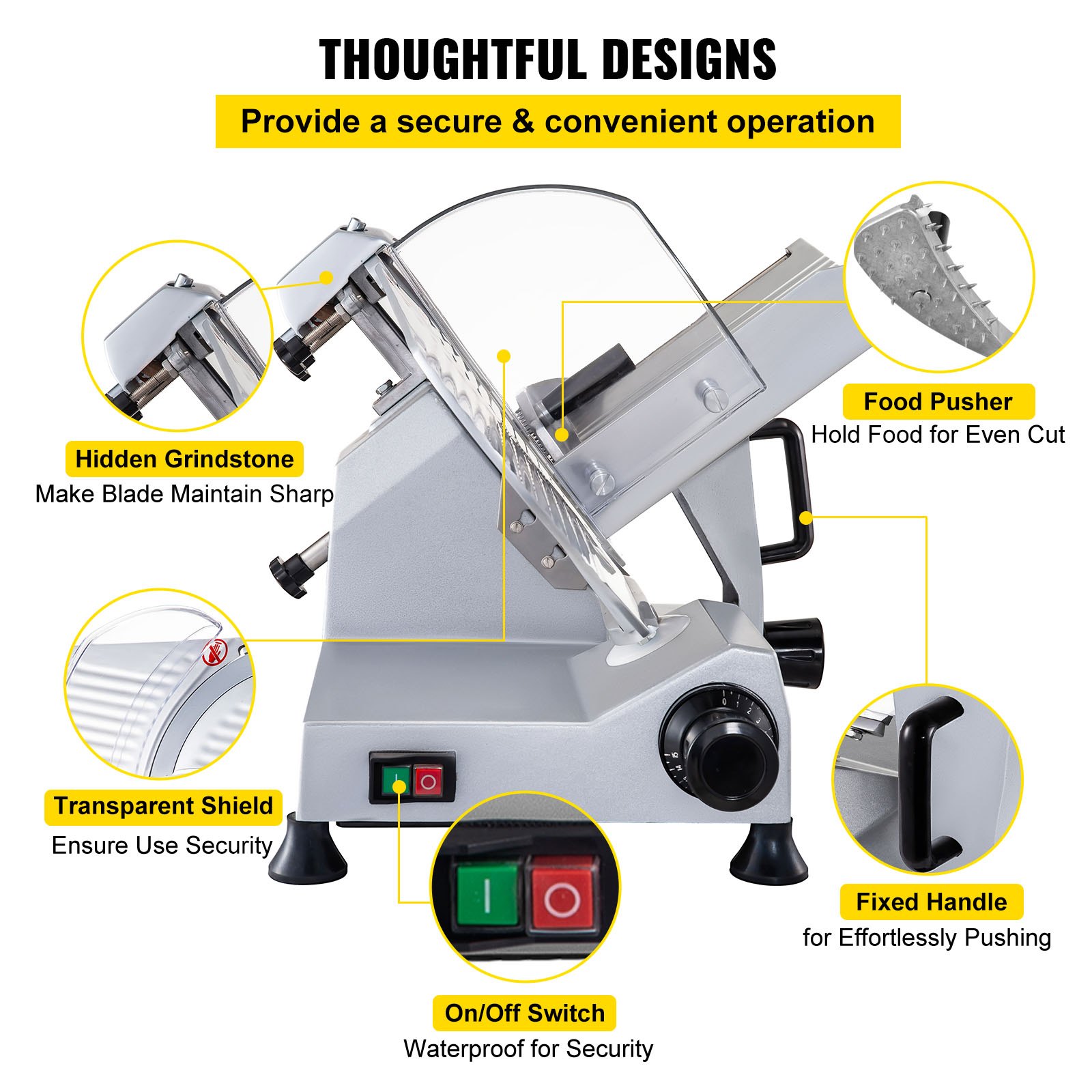 THOUGHTFUL DESIGNS

Provide a secure & convenient operation

Hidden Grindstone
Make Blade Maintain Sharp

Food Pusher
Hold Food for Even Cut

Transparent Shield
Ensure Use Security

Fixed Handle
for Effortlessly Pushing

On/Off Switch
Waterproof for Security