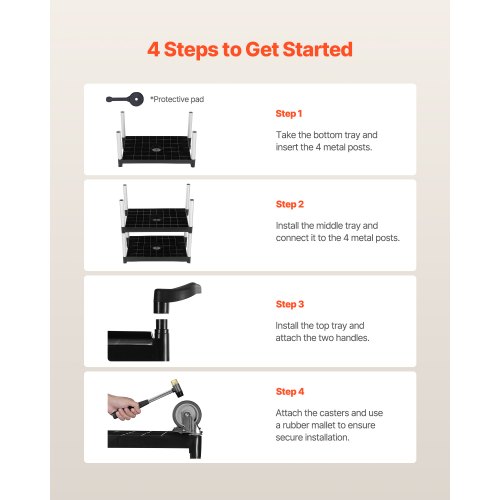 4 Steps to Get Started

*Protective pad

Step 1

Take the bottom tray and insert the 4 metal posts.

Step 2

Install the middle tray and connect it to the 4 metal posts.

Step 3

Install the top tray and attach the two handles.

Step 4

Attach the casters and use a rubber mallet to ensure secure installation.