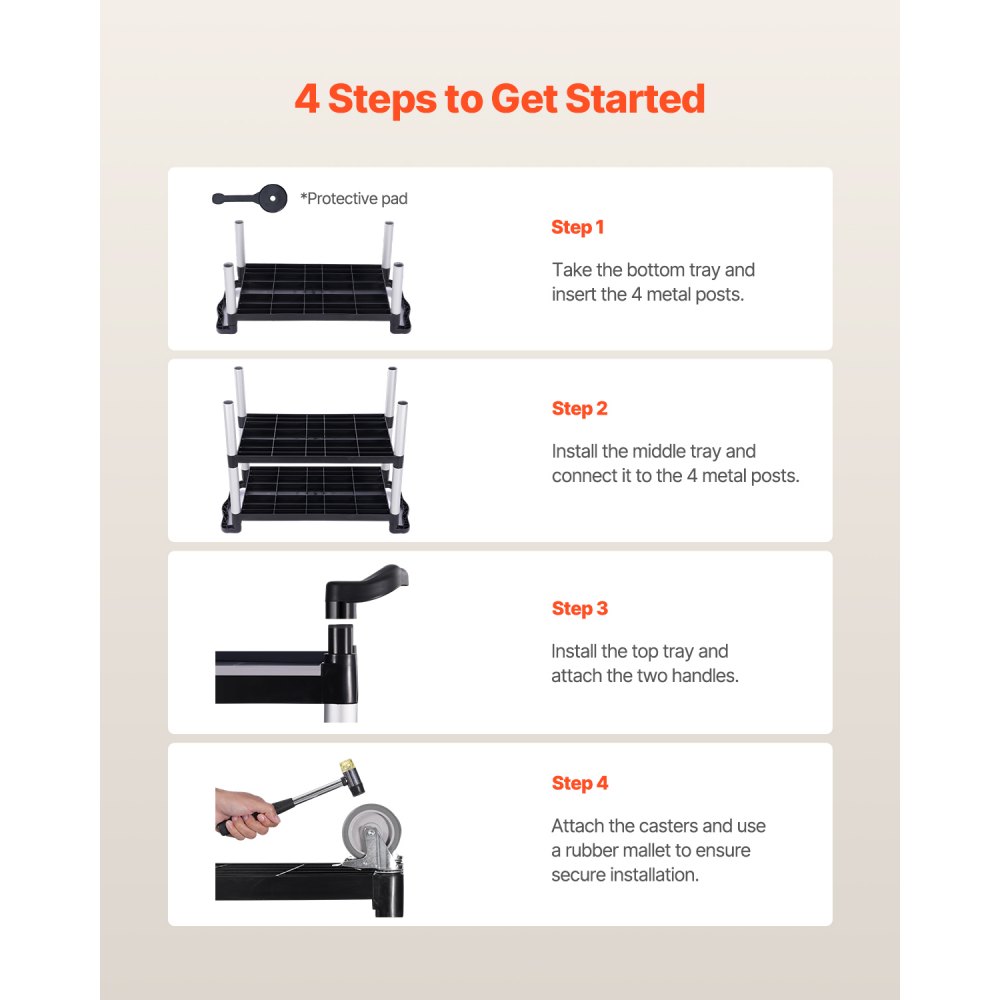 4 Steps to Get Started

*Protective pad

Step 1

Take the bottom tray and insert the 4 metal posts.

Step 2

Install the middle tray and connect it to the 4 metal posts.

Step 3

Install the top tray and attach the two handles.

Step 4

Attach the casters and use a rubber mallet to ensure secure installation.