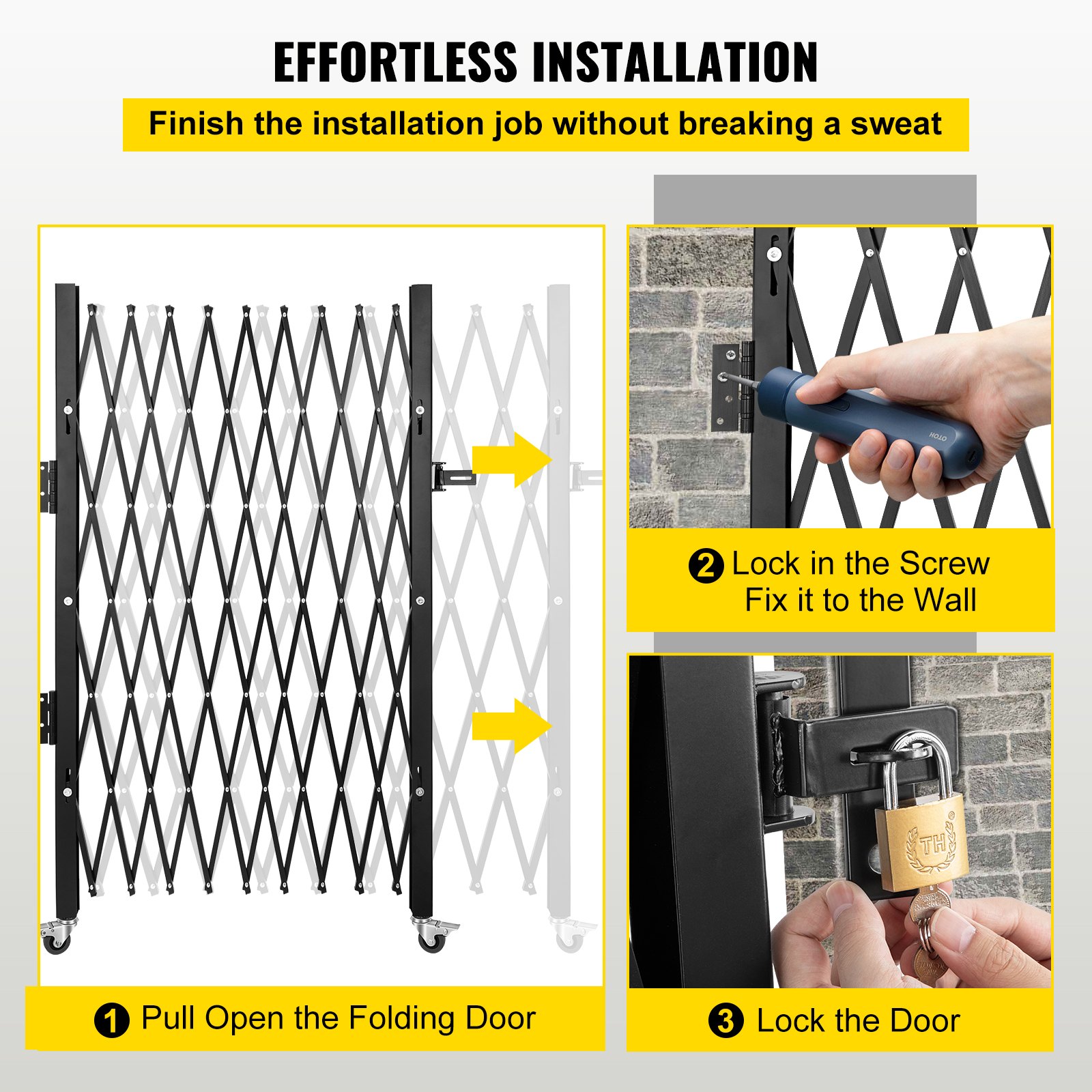 EFFORTLESS INSTALLATION

Finish the installation job without breaking a sweat

HOTO

2 Lock in the Screw
Fix it to the Wall

TH

1 Pull Open the Folding Door

3 Lock the Door