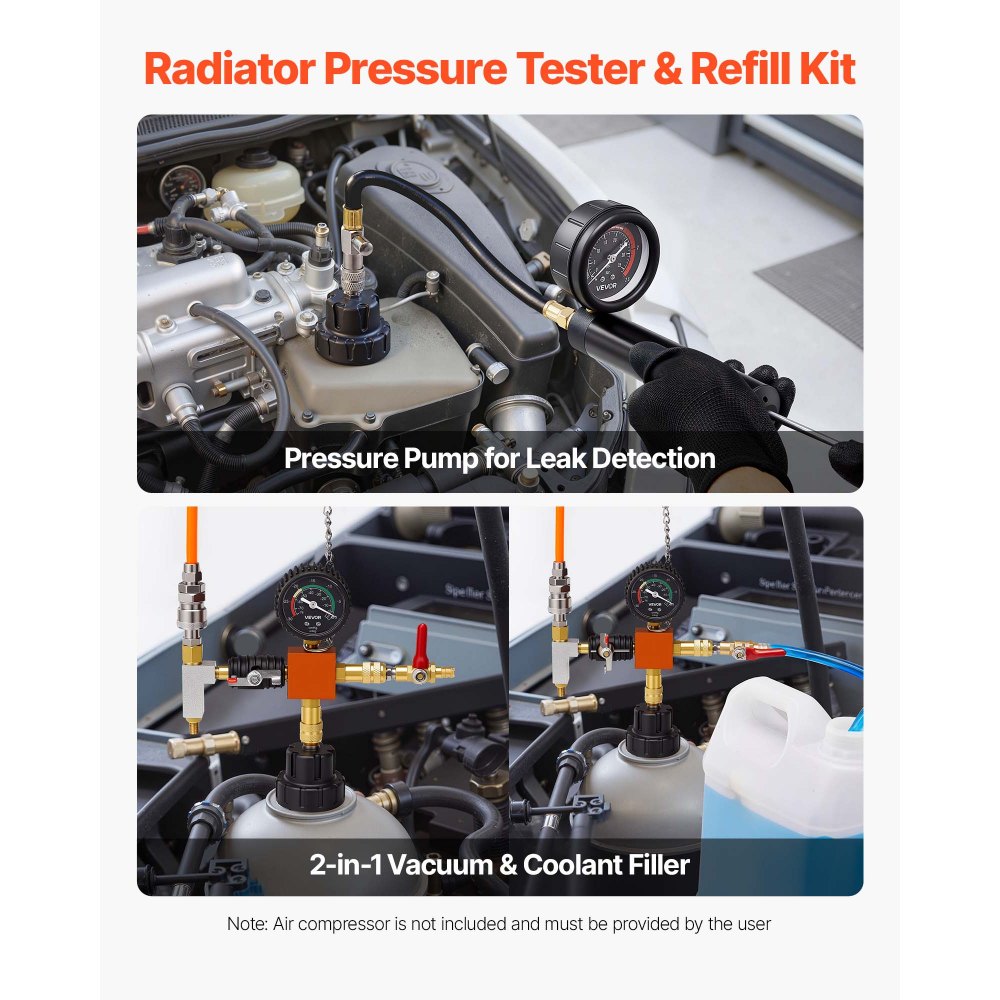 Radiator Pressure Tester & Refill Kit

VEVOR

Pressure Pump for Leak Detection

VEVOR

VEVOR

2-in-1 Vacuum & Coolant Filler

Note: Air compressor is not included and must be provided by the user