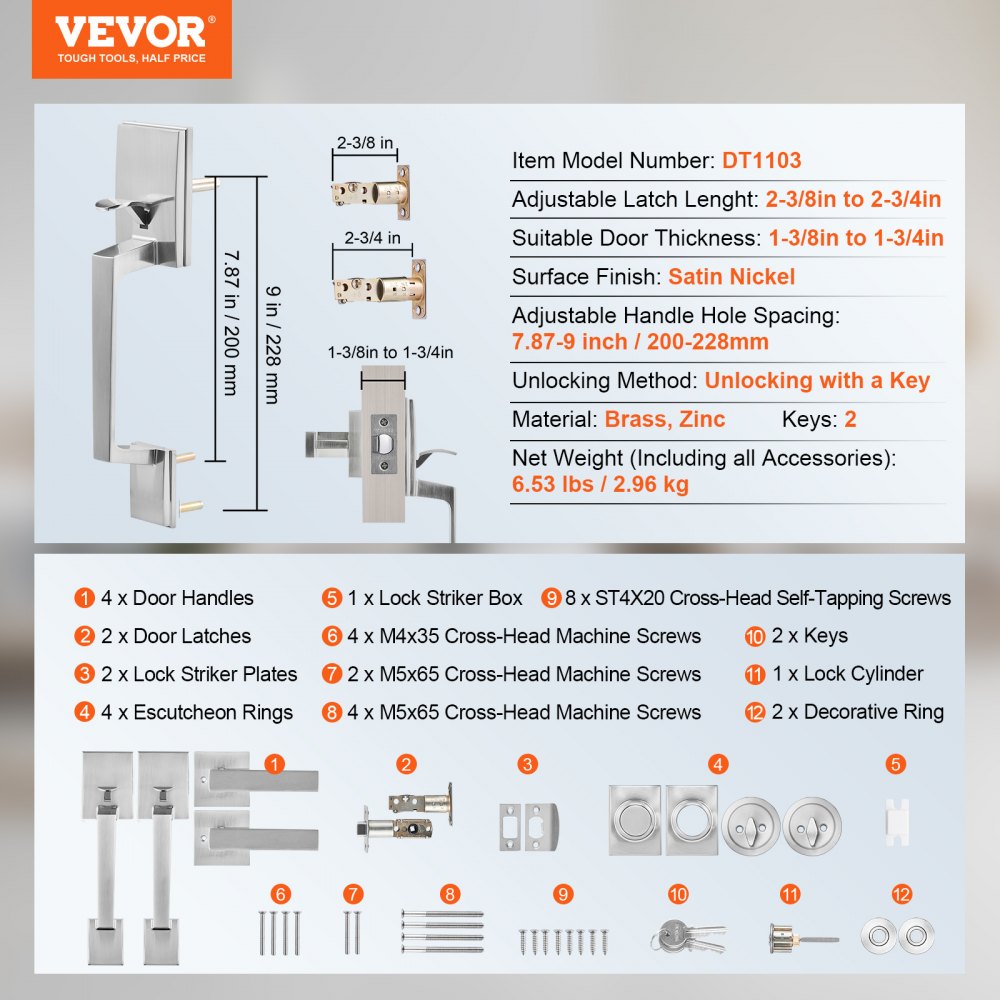 VEVOR®
TOUGH TOOLS, HALF PRICE

7.87 in / 200 mm
9 in / 228 mm
2-3/8 in
2-3/4 in
1-3/8in to 1-3/4in

Item Model Number: DT1103
Adjustable Latch Lenght: 2-3/8in to 2-3/4in
Suitable Door Thickness: 1-3/8in to 1-3/4in
Surface Finish: Satin Nickel
Adjustable Handle Hole Spacing: 7.87-9 inch / 200-228mm
Unlocking Method: Unlocking with a Key
Material: Brass, Zinc Keys: 2
Net Weight (Including all Accessories): 6.53 lbs / 2.96 kg

1 4 x Door Handles
2 2 x Door Latches
3 2 x Lock Striker Plates
4 4 x Escutcheon Rings
5 1 x Lock Striker Box
6 4 x M4x35 Cross-Head Machine Screws
7 2 x M5x65 Cross-Head Machine Screws
8 4 x M5x65 Cross-Head Machine Screws
9 8 x ST4X20 Cross-Head Self-Tapping Screws
10 2 x Keys
11 1 x Lock Cylinder
12 2 x Decorative Ring

1 2 3 4 5
6 7 8 9 10 11 12