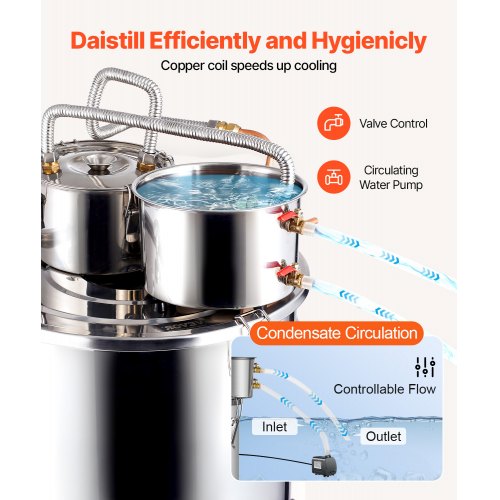 Daistill Efficiently and Hygienicly

Copper coil speeds up cooling

Valve Control

Circulating Water Pump

Condensate Circulation

Controllable Flow

Inlet

Outlet