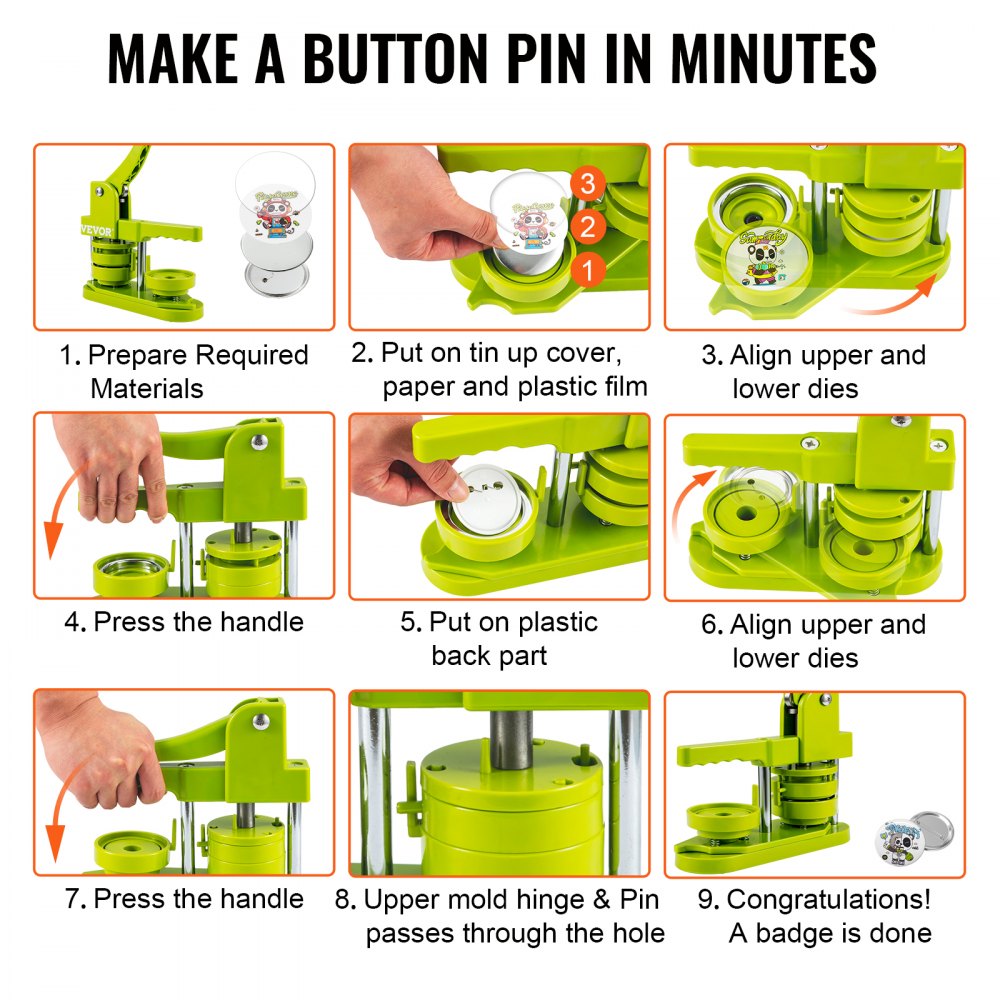 MAKE A BUTTON PIN IN MINUTES

VEVOR

1. Prepare Required Materials

3
2
1

2. Put on tin up cover, paper and plastic film

3. Align upper and lower dies

4. Press the handle

5. Put on plastic back part

6. Align upper and lower dies

7. Press the handle

8. Upper mold hinge & Pin passes through the hole

9. Congratulations! A badge is done