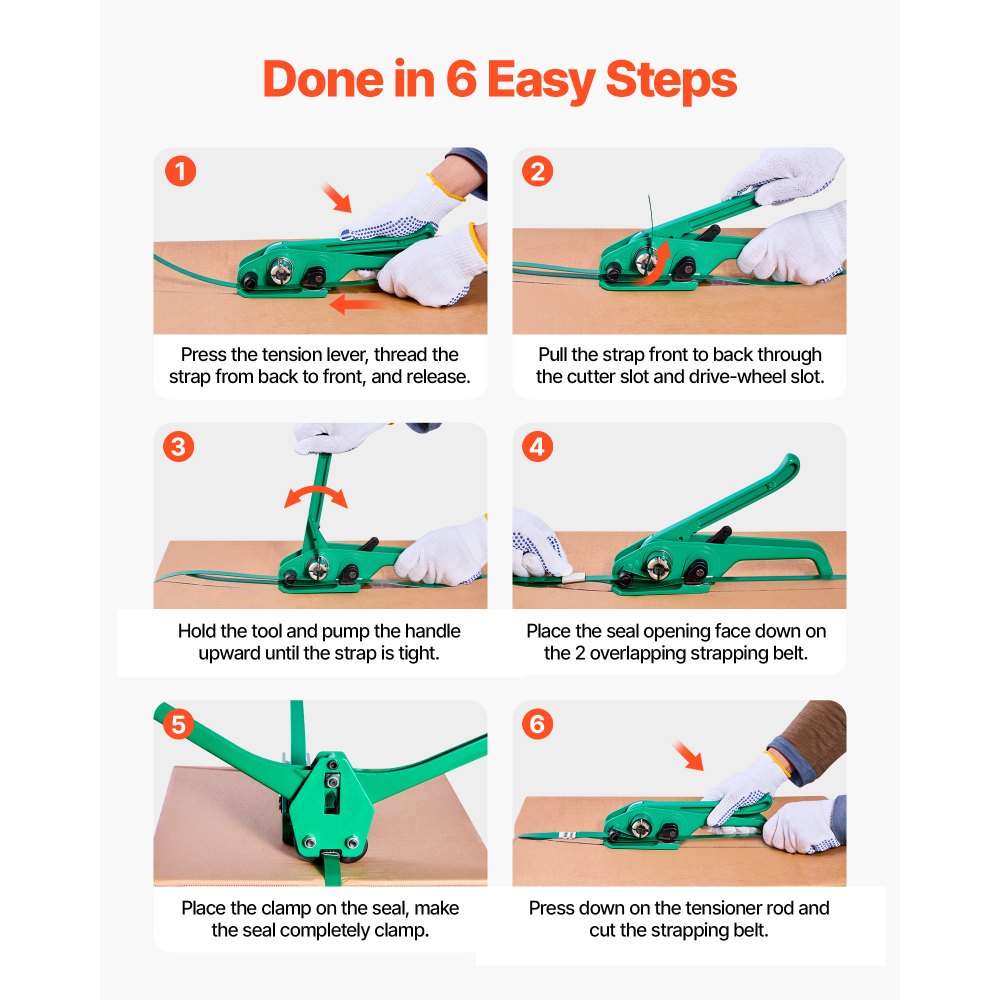 Done in 6 Easy Steps

1

Press the tension lever, thread the strap from back to front, and release.

2

Pull the strap front to back through the cutter slot and drive-wheel slot.

3

Hold the tool and pump the handle upward until the strap is tight.

4

Place the seal opening face down on the 2 overlapping strapping belt.

5

Place the clamp on the seal, make the seal completely clamp.

6

Press down on the tensioner rod and cut the strapping belt.