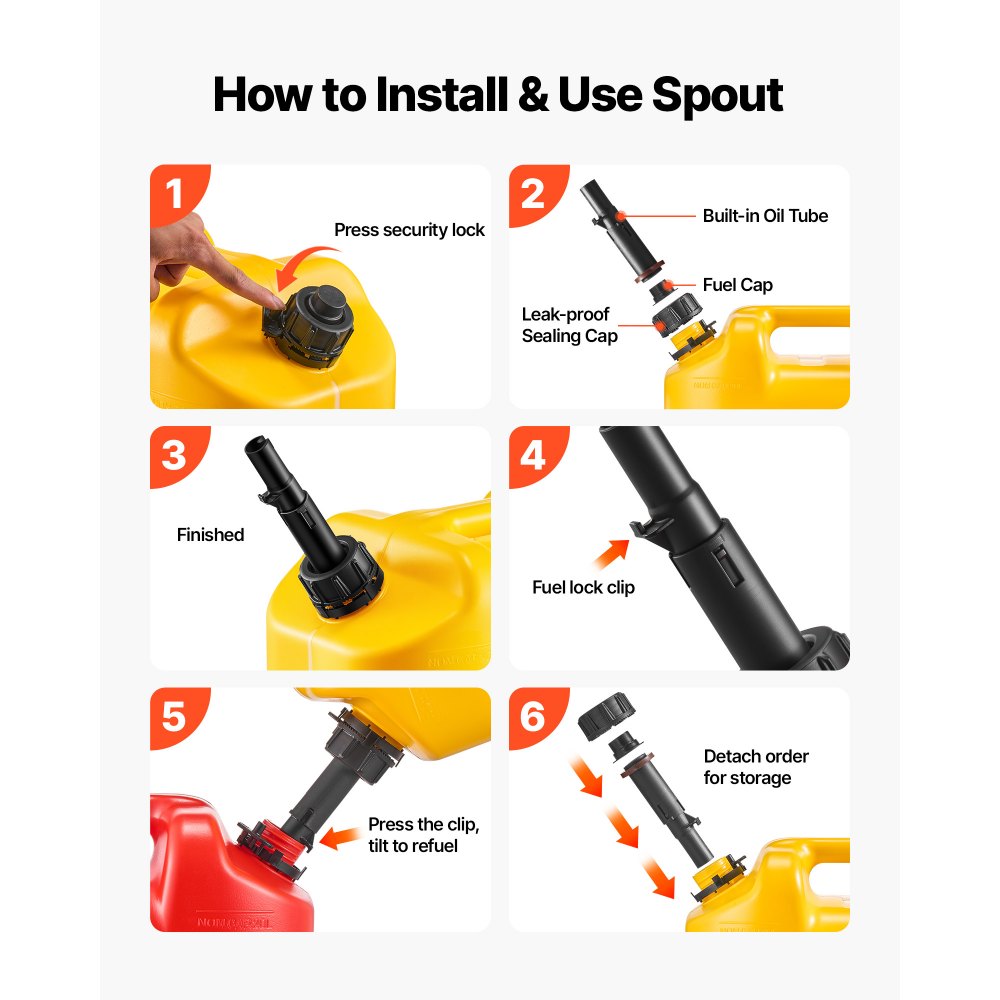 How to Install & Use Spout

1
Press security lock

2
Built-in Oil Tube
Fuel Cap
Leak-proof Sealing Cap

3
Finished

4
Fuel lock clip

5
Press the clip, tilt to refuel

6
Detach order for storage