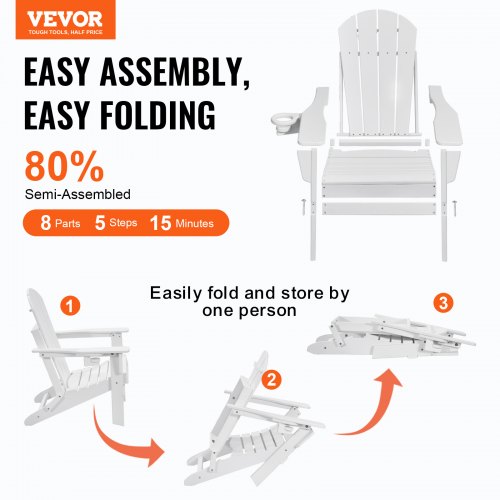 VEVOR
TOUGH TOOLS, HALF PRICE

EASY ASSEMBLY, EASY FOLDING

80%
Semi-Assembled

8 Parts 5 Steps 15 Minutes

Easily fold and store by one person

1

2

3