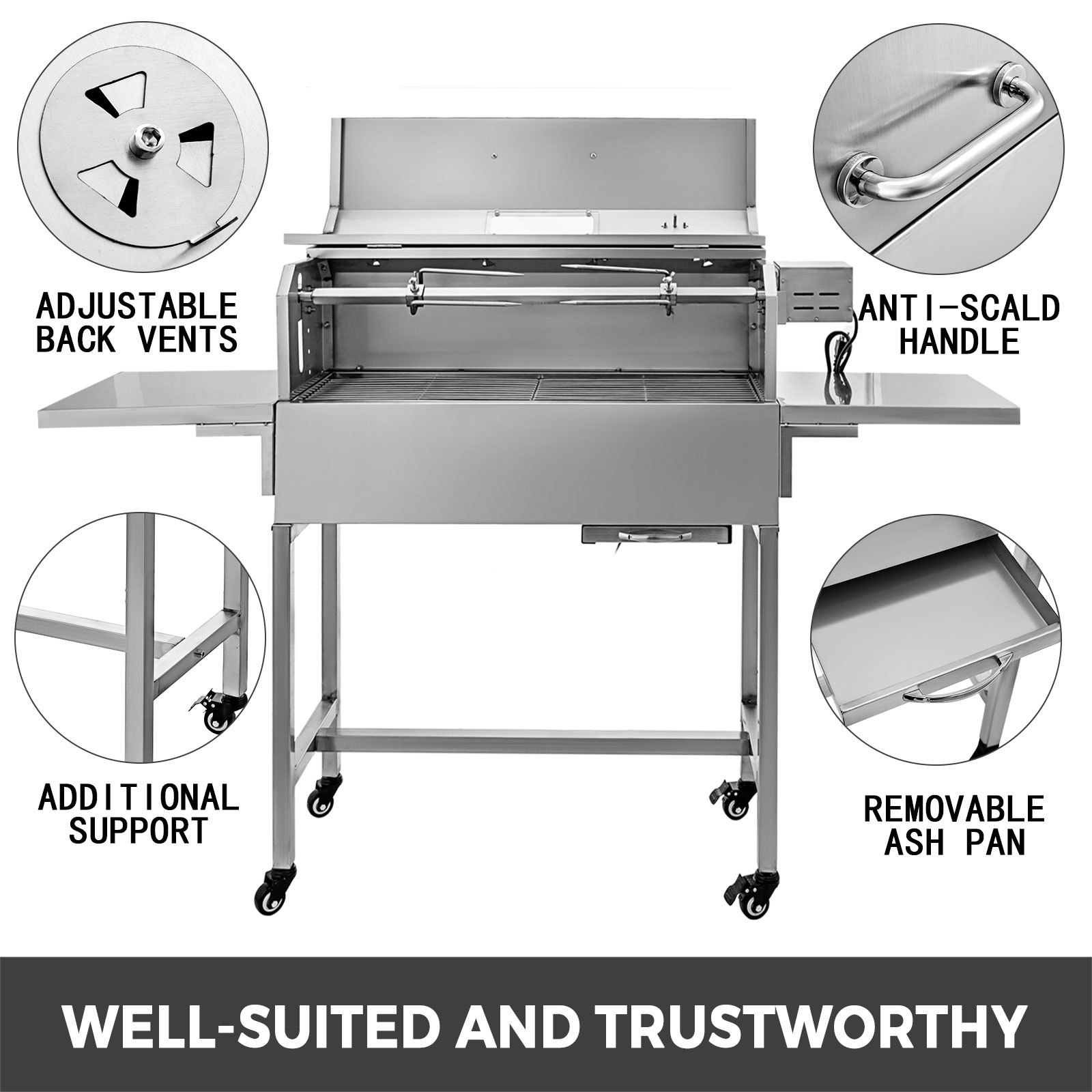 ADJUSTABLE BACK VENTS

ANTI-SCALD HANDLE

ADDITIONAL SUPPORT

REMOVABLE ASH PAN

WELL-SUITED AND TRUSTWORTHY